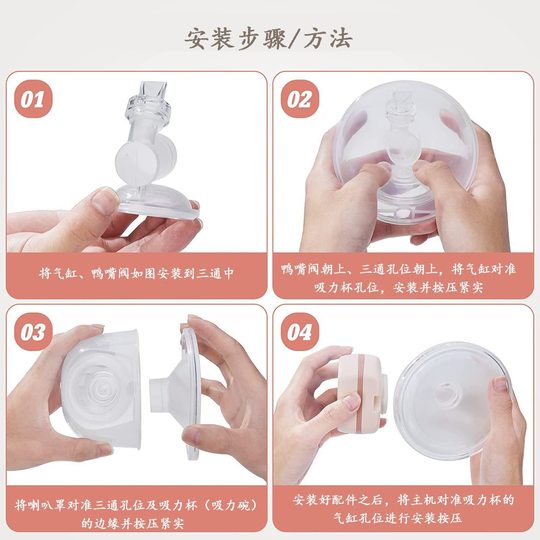 安装步骤/方法

01

将气缸、鸭嘴阀如图安装到三通中

02

鸭嘴阀朝上、三通孔位朝上，将气缸对准吸力杯孔位，安装并按压紧实

03

将喇叭罩对准三通孔位及吸力杯（吸力碗）的边缘并按压紧实

04

安装好配件之后，将主机对准吸力杯的气缸孔位进行安装按压