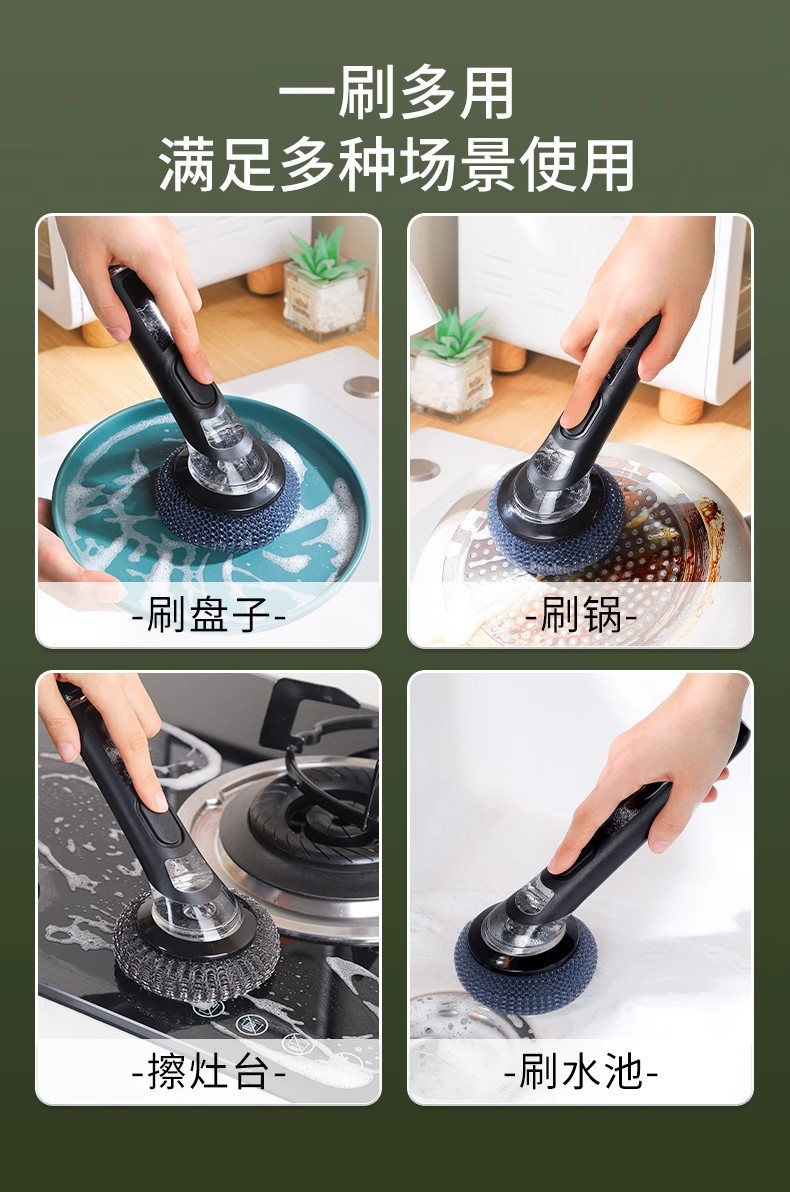 一刷多用
满足多种场景使用

-刷盘子-

-刷锅-

-擦灶台-

-刷水池-