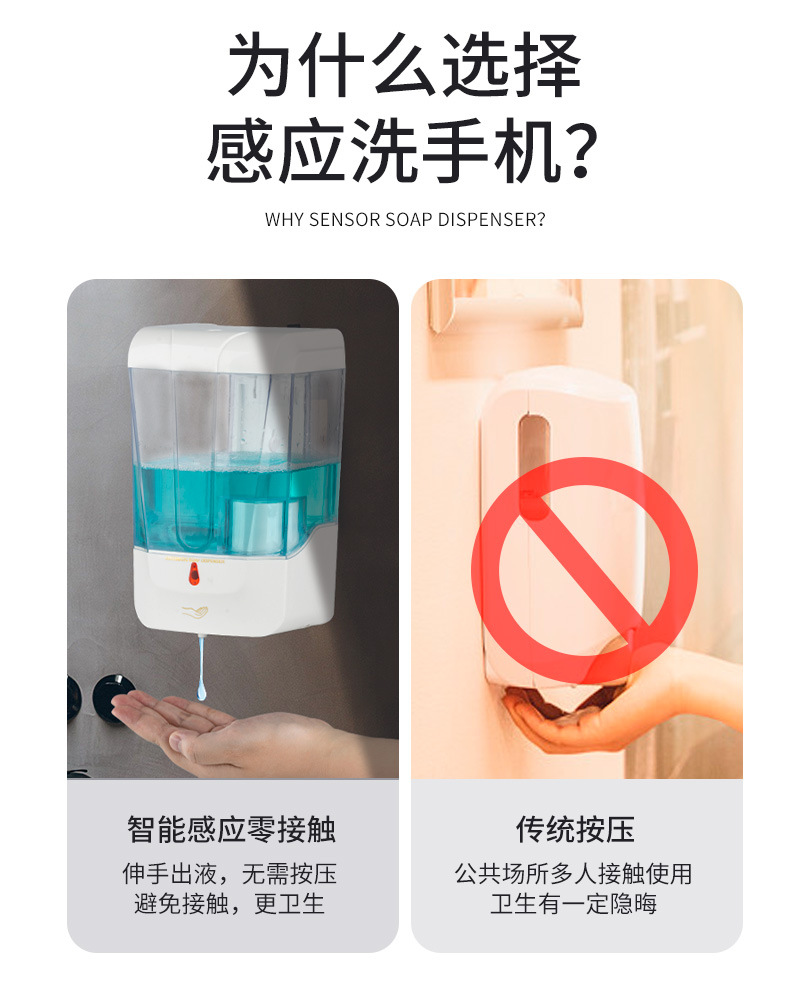 为什么选择
感应洗手机？

WHY SENSOR SOAP DISPENSER?

智能感应零接触

伸手出液，无需按压
避免接触，更卫生

传统按压

公共场所多人接触使用
卫生有一定隐晦