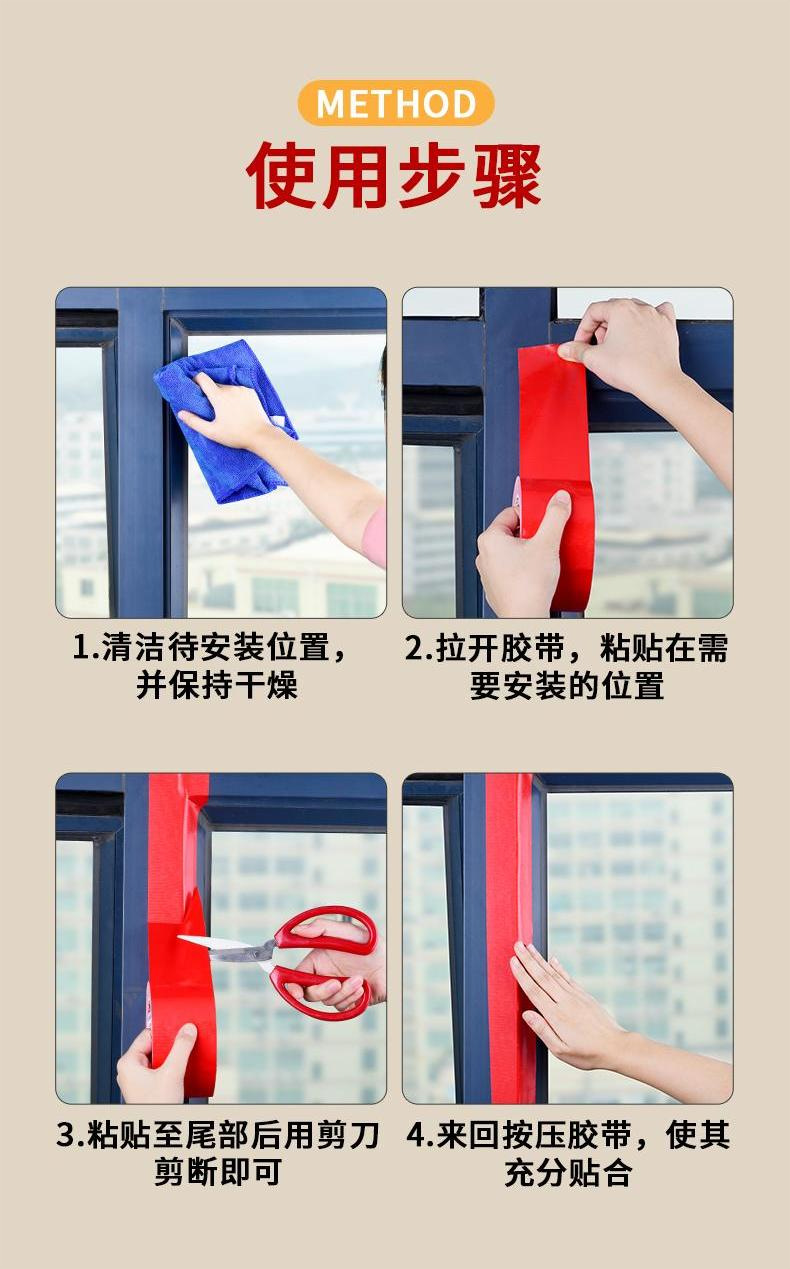 METHOD
使用步骤

1.清洁待安装位置，并保持干燥

2.拉开胶带，粘贴在需要安装的位置

3.粘贴至尾部后用剪刀剪断即可

4.来回按压胶带，使其充分贴合