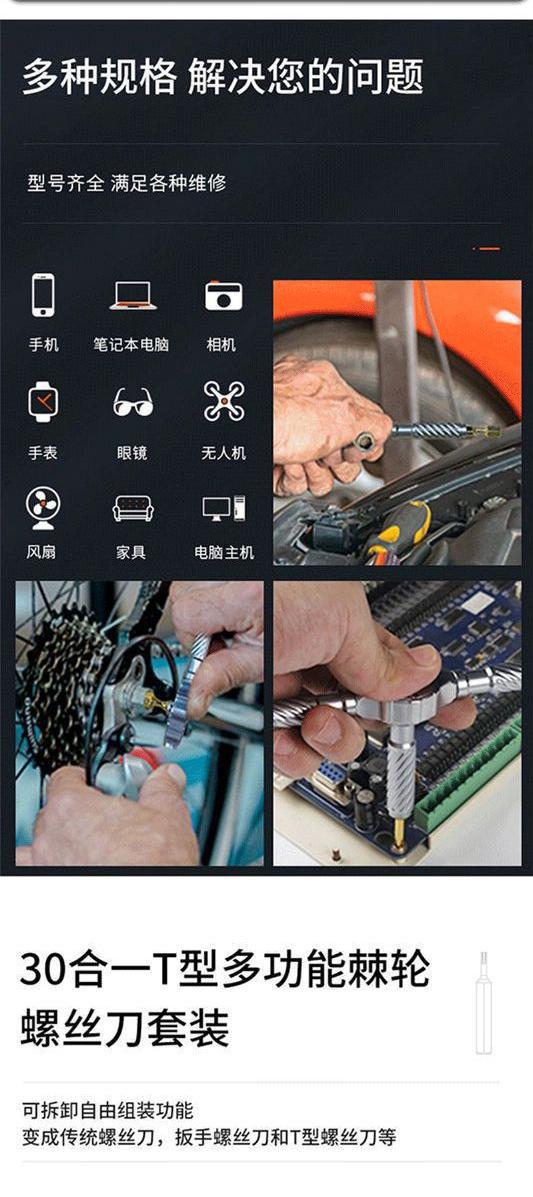 多种规格 解决您的问题

型号齐全 满足各种维修

手机
笔记本电脑
相机
手表
眼镜
无人机
风扇
家具
电脑主机

30合一T型多功能棘轮螺丝刀套装

可拆卸自由组装功能
变成传统螺丝刀，扳手螺丝刀和T型螺丝刀等