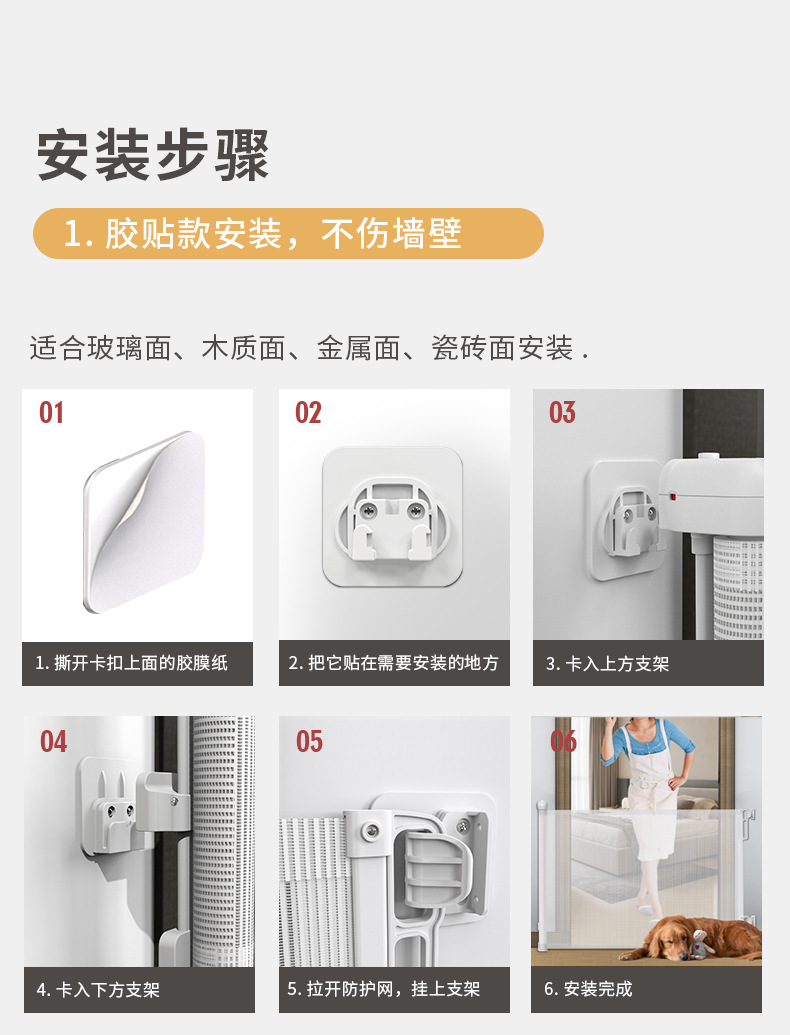 安装步骤

1. 胶贴款安装，不伤墙壁

适合玻璃面、木质面、金属面、瓷砖面安装 .

01
1. 撕开卡扣上面的胶膜纸

02
2. 把它贴在需要安装的地方

03
3. 卡入上方支架

04
4. 卡入下方支架

05
5. 拉开防护网，挂上支架

06
6. 安装完成