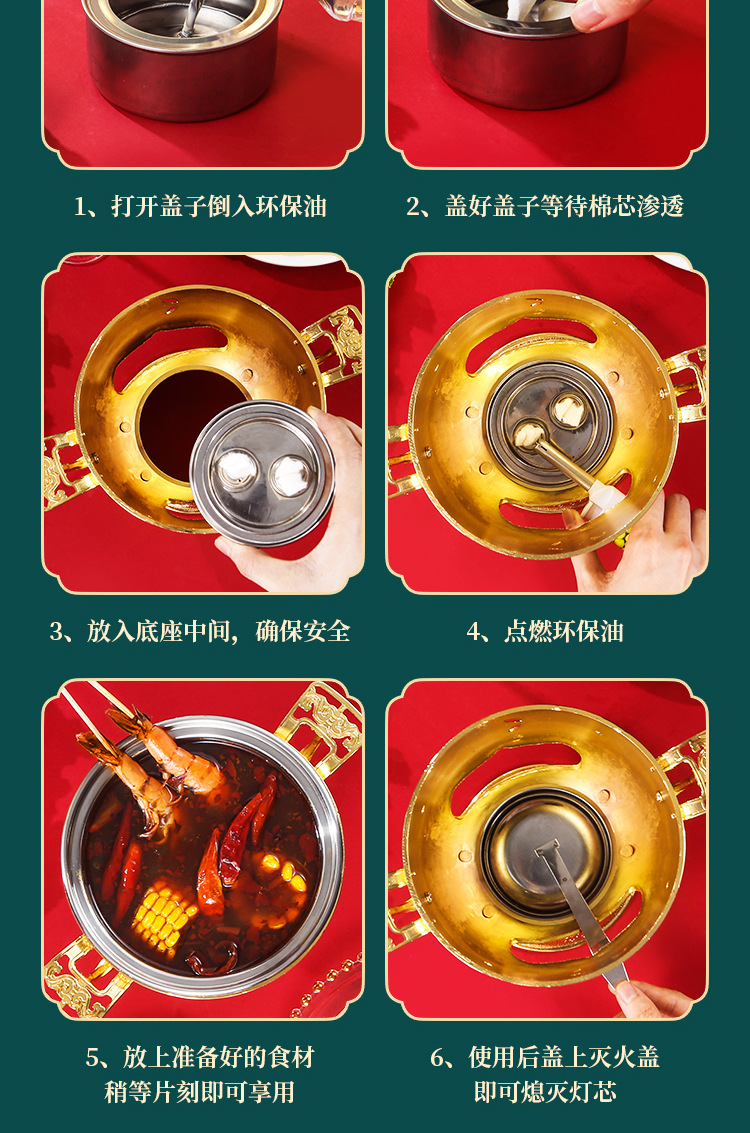 1、打开盖子倒入环保油

2、盖好盖子等待棉芯渗透

3、放入底座中间，确保安全

4、点燃环保油

5、放上准备好的食材
稍等片刻即可享用

6、使用后盖上灭火盖
即可熄灭灯芯