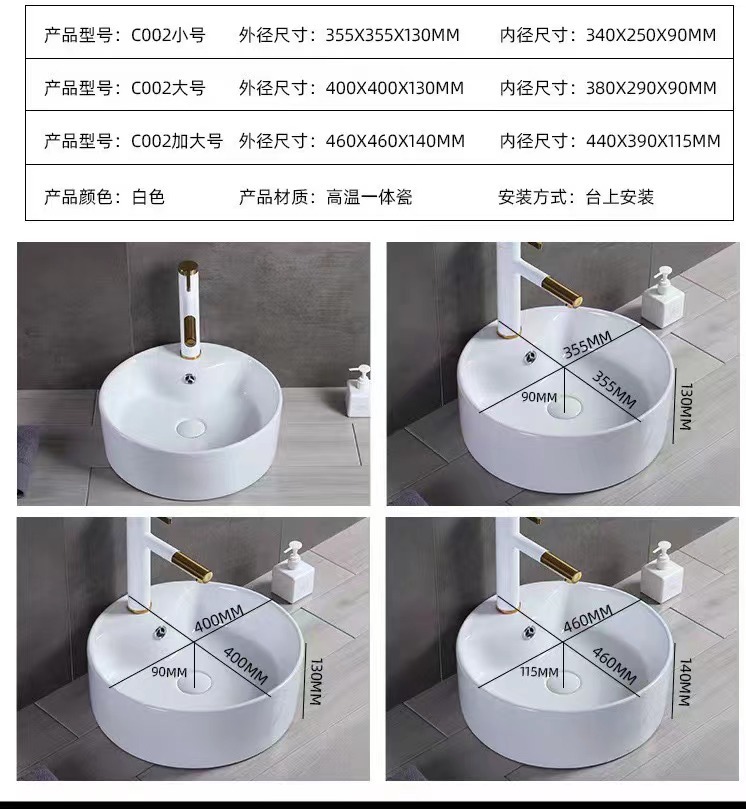 | 产品型号：C002小号 | 外径尺寸：355X355X130MM | 内径尺寸：340X250X90MM |
|---|---|---|
| 产品型号：C002大号 | 外径尺寸：400X400X130MM | 内径尺寸：380X290X90MM |
| 产品型号：C002加大号 | 外径尺寸：460X460X140MM | 内径尺寸：440X390X115MM |
| 产品颜色：白色 | 产品材质：高温一体瓷 | 安装方式：台上安装 |

355MM
355MM
90MM
130MM

400MM
400MM
90MM
130MM

460MM
460MM
115MM
140MM