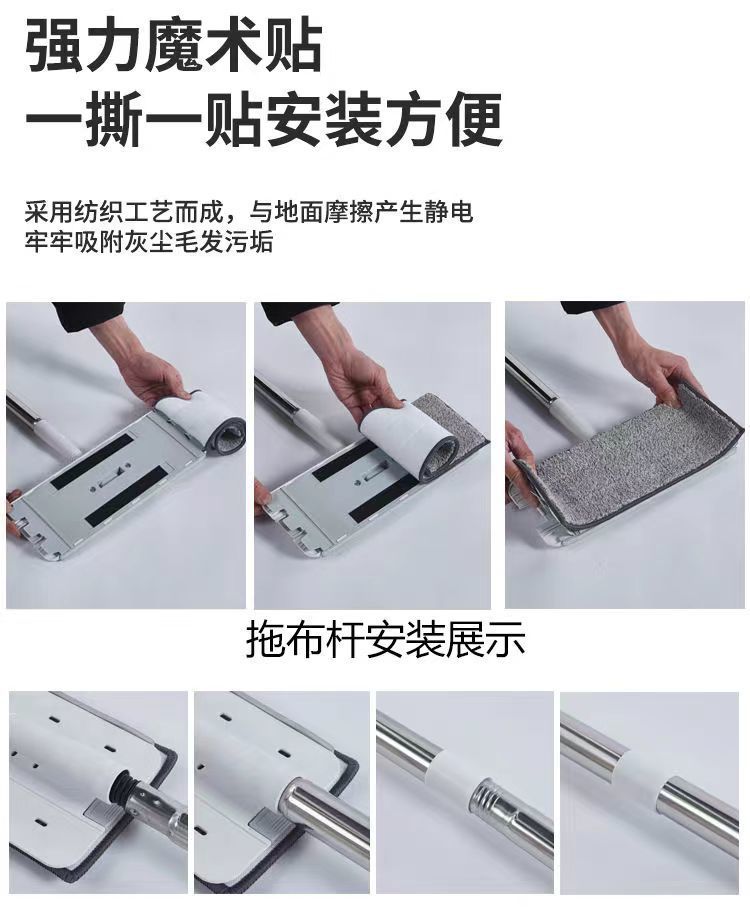 强力魔术贴
一撕一贴安装方便

采用纺织工艺而成，与地面摩擦产生静电
牢牢吸附灰尘毛发污垢

拖布杆安装展示