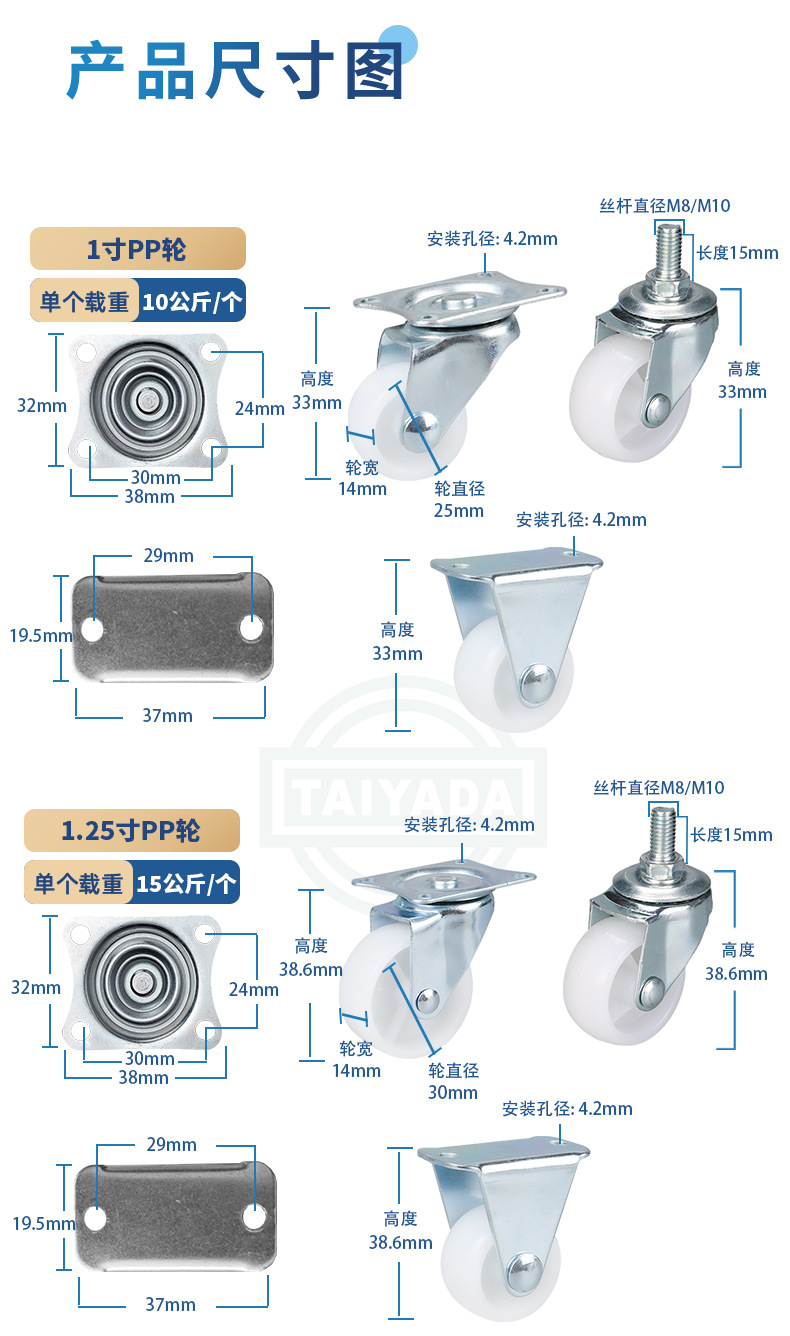 产品尺寸图

1寸PP轮

单个载重 10公斤/个

32mm
24mm
30mm
38mm

安装孔径: 4.2mm

高度 33mm

轮宽 14mm

轮直径 25mm

丝杆直径M8/M10

长度15mm

高度 33mm

29mm
19.5mm
37mm

安装孔径: 4.2mm

高度 33mm

TAIYADA

1.25寸PP轮

单个载重 15公斤/个

32mm
24mm
30mm
38mm

安装孔径: 4.2mm

高度 38.6mm

轮宽 14mm

轮直径 30mm

丝杆直径M8/M10

长度15mm

高度 38.6mm

29mm
19.5mm
37mm

安装孔径: 4.2mm

高度 38.6mm