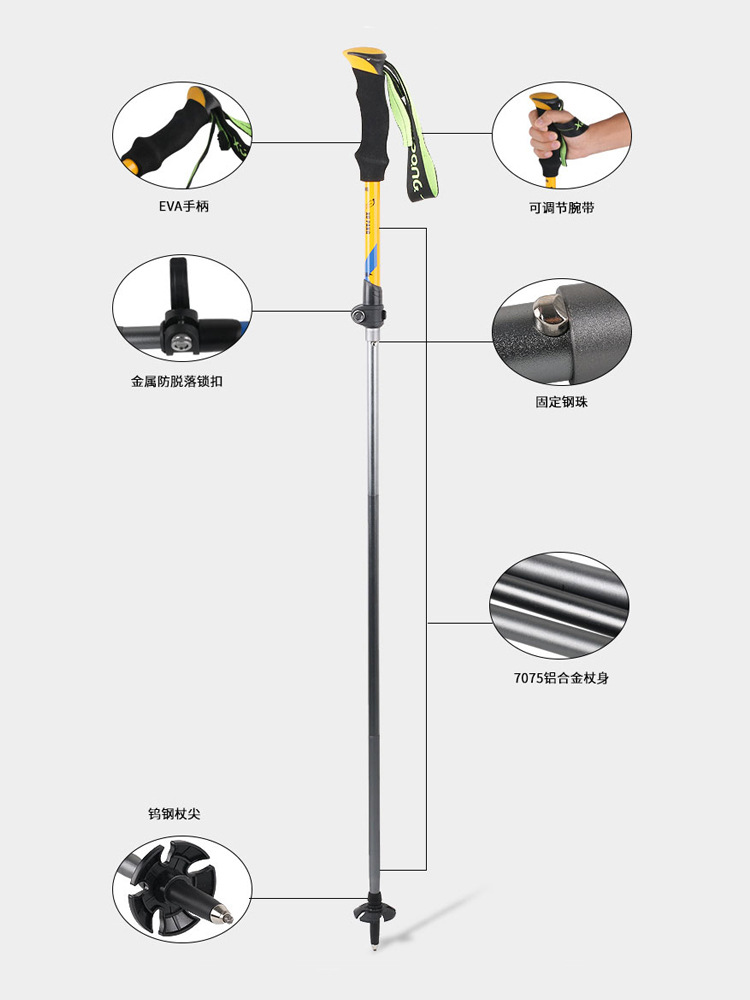 EVA手柄

可调节腕带

金属防脱落锁扣

固定钢珠

7075铝合金杖身

钨钢杖尖