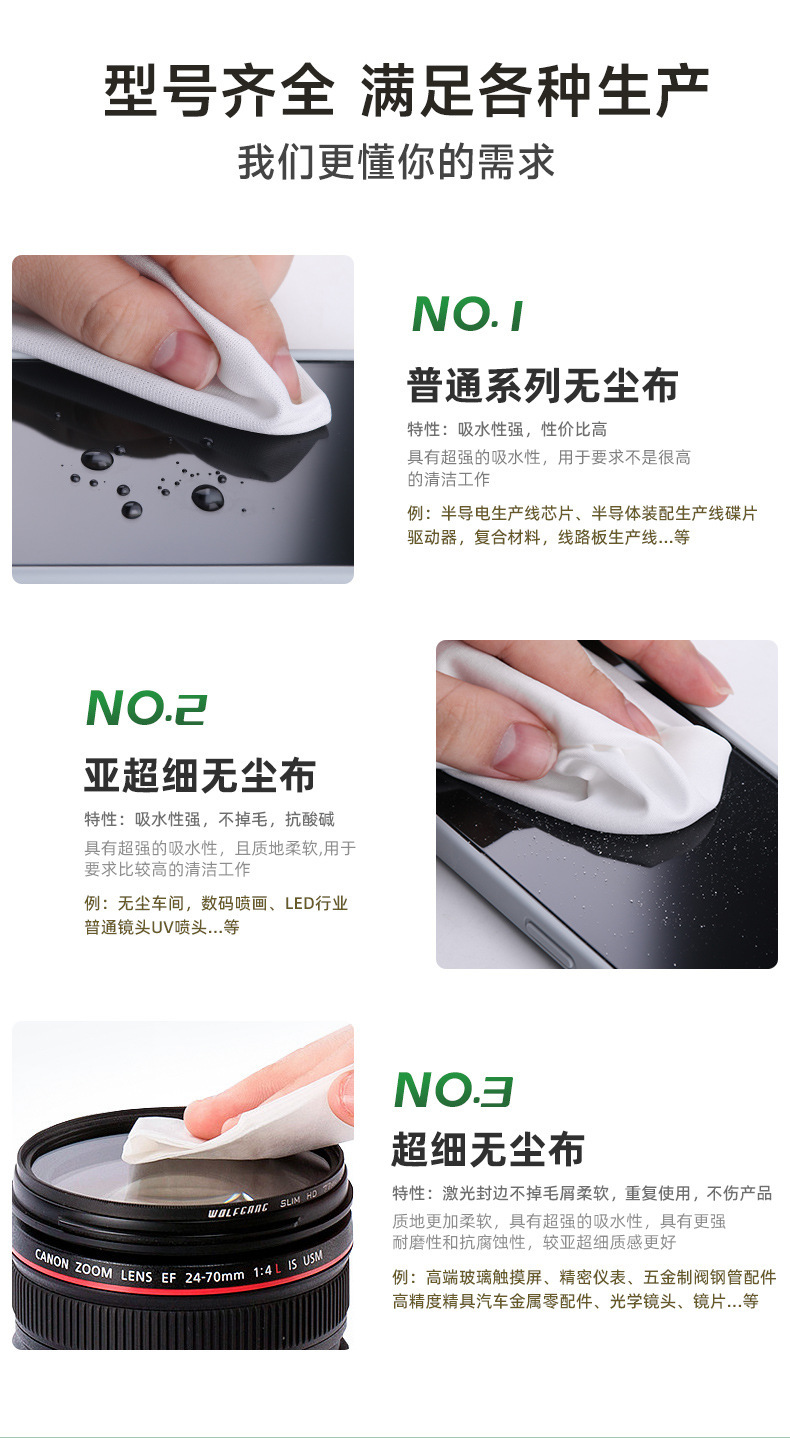 型号齐全 满足各种生产
我们更懂你的需求

NO.1
普通系列无尘布
特性：吸水性强，性价比高
具有超强的吸水性，用于要求不是很高的清洁工作
例：半导电生产线芯片、半导体装配生产线碟片驱动器，复合材料，线路板生产线...等

NO.2
亚超细无尘布
特性：吸水性强，不掉毛，抗酸碱
具有超强的吸水性，且质地柔软,用于要求比较高的清洁工作
例：无尘车间，数码喷画、LED行业普通镜头UV喷头...等

NO.3
超细无尘布
特性：激光封边不掉毛屑柔软，重复使用，不伤产品
质地更加柔软，具有超强的吸水性，具有更强耐磨性和抗腐蚀性，较亚超细质感更好
例：高端玻璃触摸屏、精密仪表、五金制阀钢管配件高精度精具汽车金属零配件、光学镜头、镜片...等

WOLFGANG SLIM HD
CANON ZOOM LENS EF 24-70mm 1:4 L IS USM