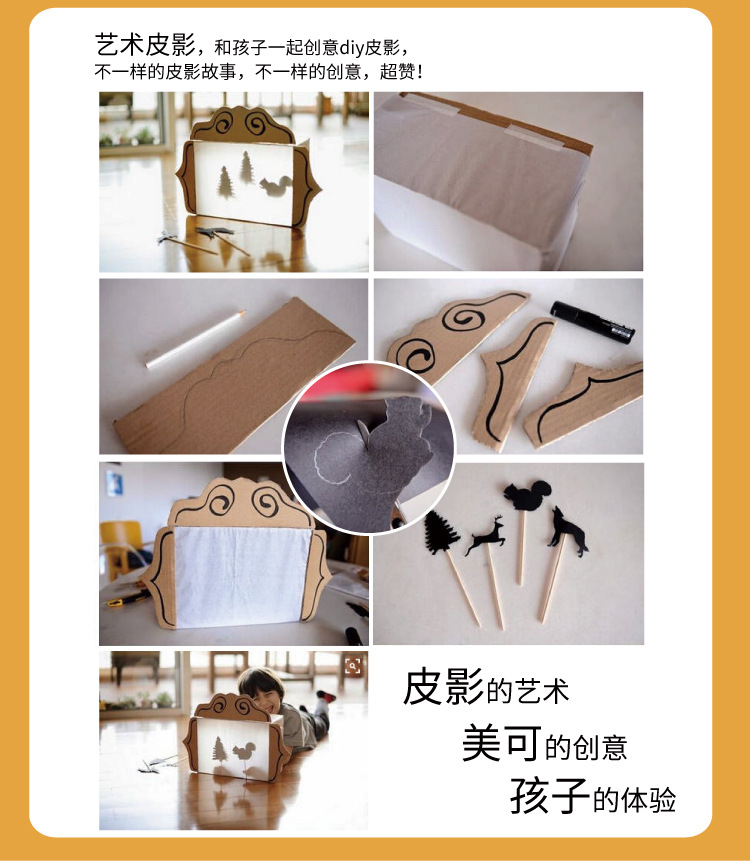 艺术皮影，和孩子一起创意diy皮影，
不一样的皮影故事，不一样的创意，超赞！

皮影的艺术
美可的创意
孩子的体验