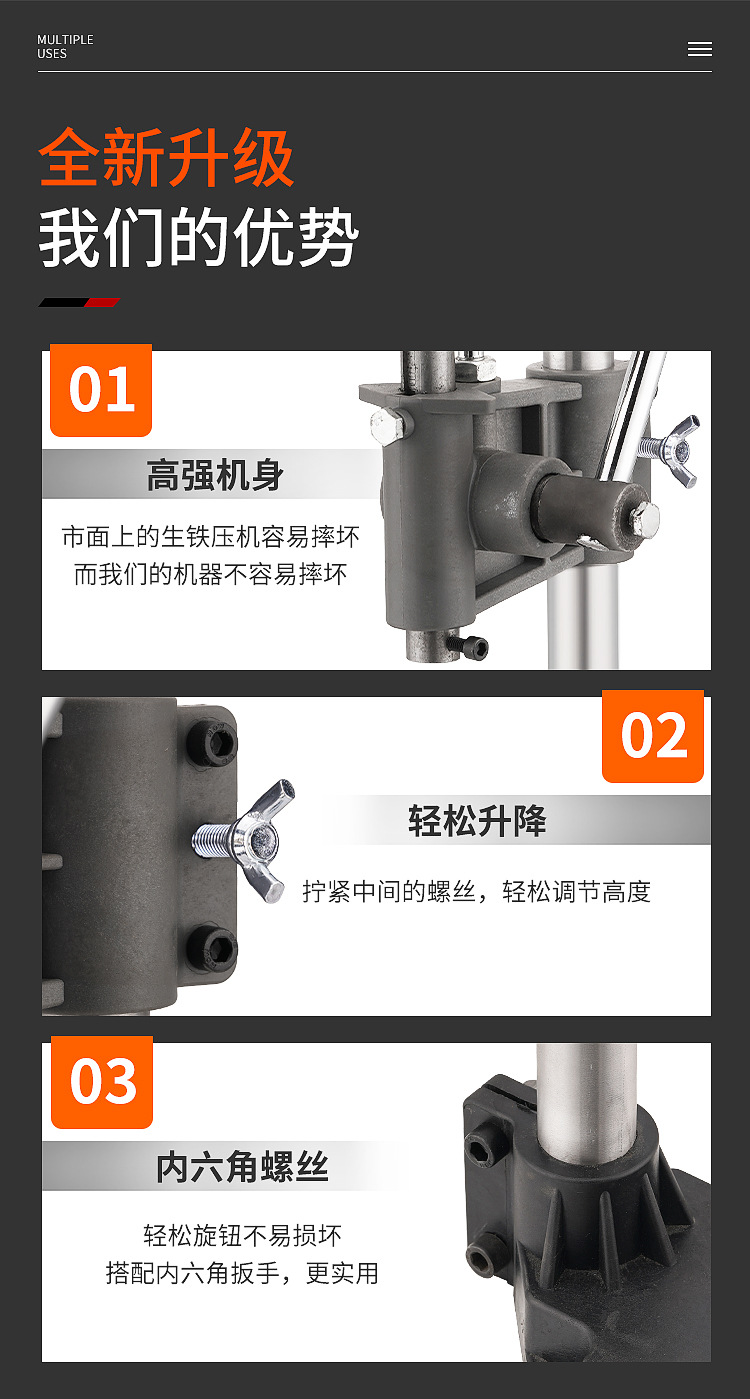 MULTIPLE USES

全新升级
我们的优势

01
高强机身
市面上的生铁压机容易摔坏
而我们的机器不容易摔坏

02
轻松升降
拧紧中间的螺丝，轻松调节高度

03
内六角螺丝
轻松旋钮不易损坏
搭配内六角扳手，更实用