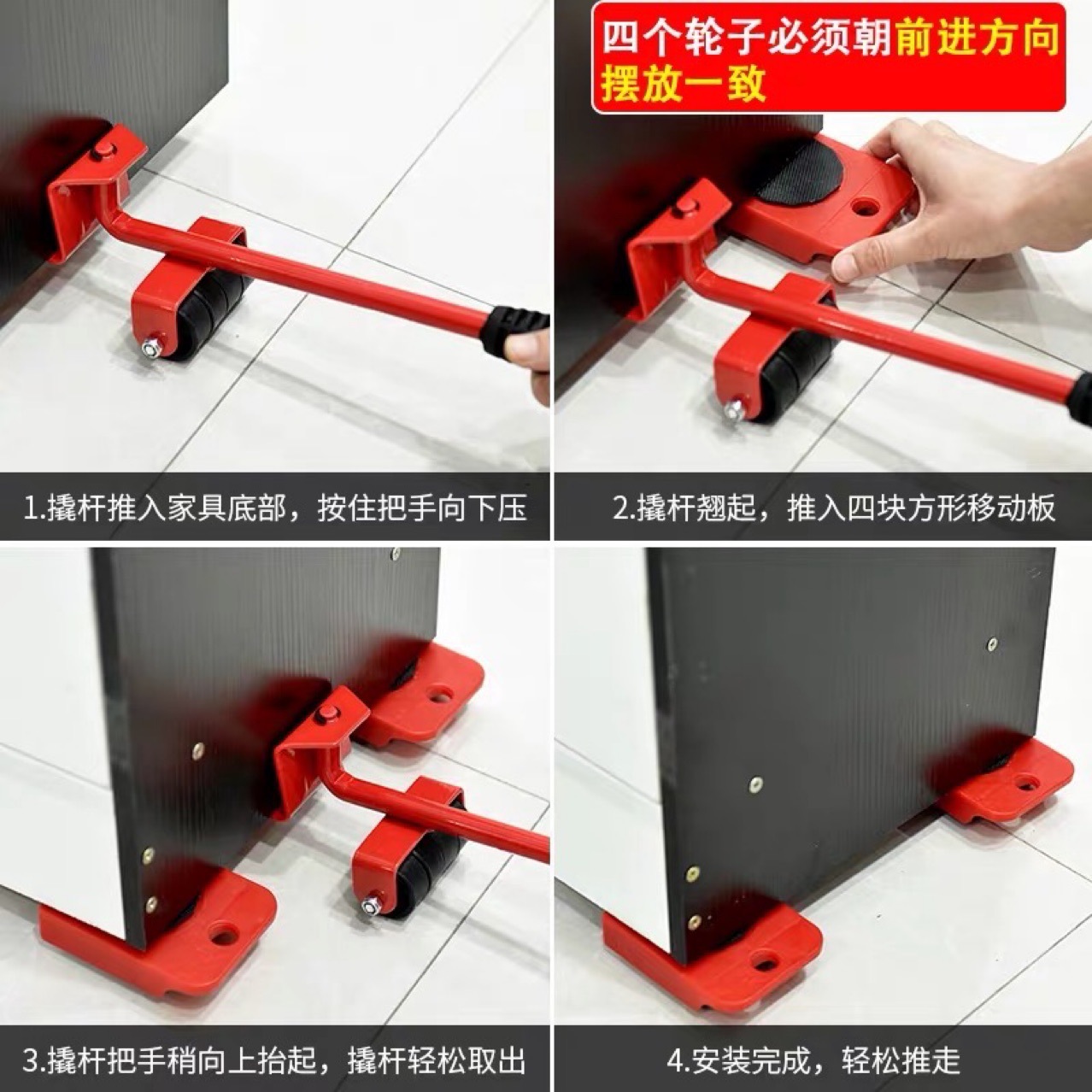 四个轮子必须朝前进方向摆放一致

1.撬杆推入家具底部，按住把手向下压

2.撬杆翘起，推入四块方形移动板

3.撬杆把手稍向上抬起，撬杆轻松取出

4.安装完成，轻松推走