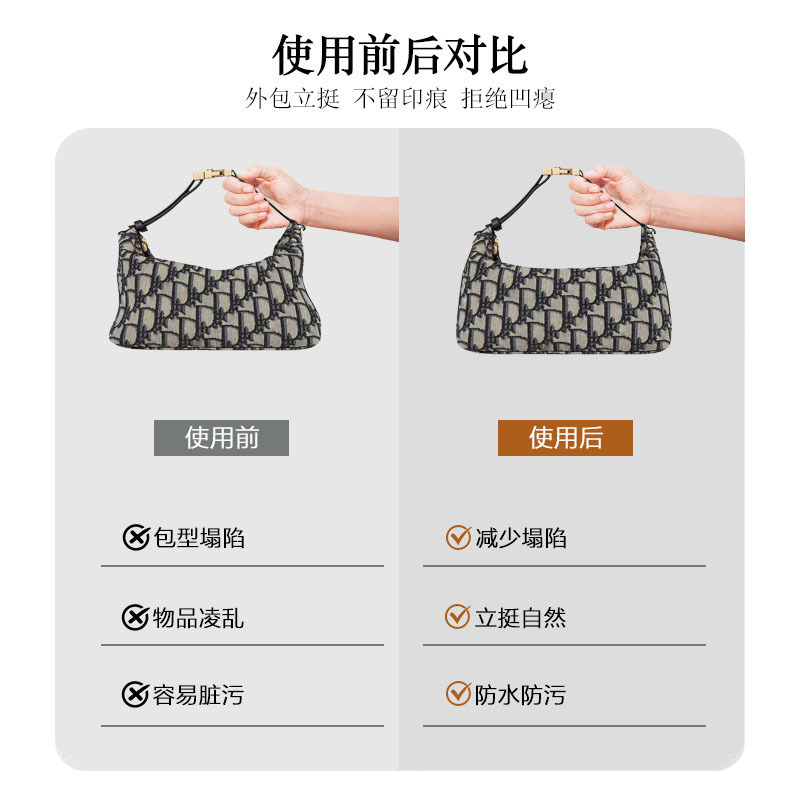 使用前后对比
外包立挺 不留印痕 拒绝凹瘪

使用前
包型塌陷
物品凌乱
容易脏污

使用后
减少塌陷
立挺自然
防水防污