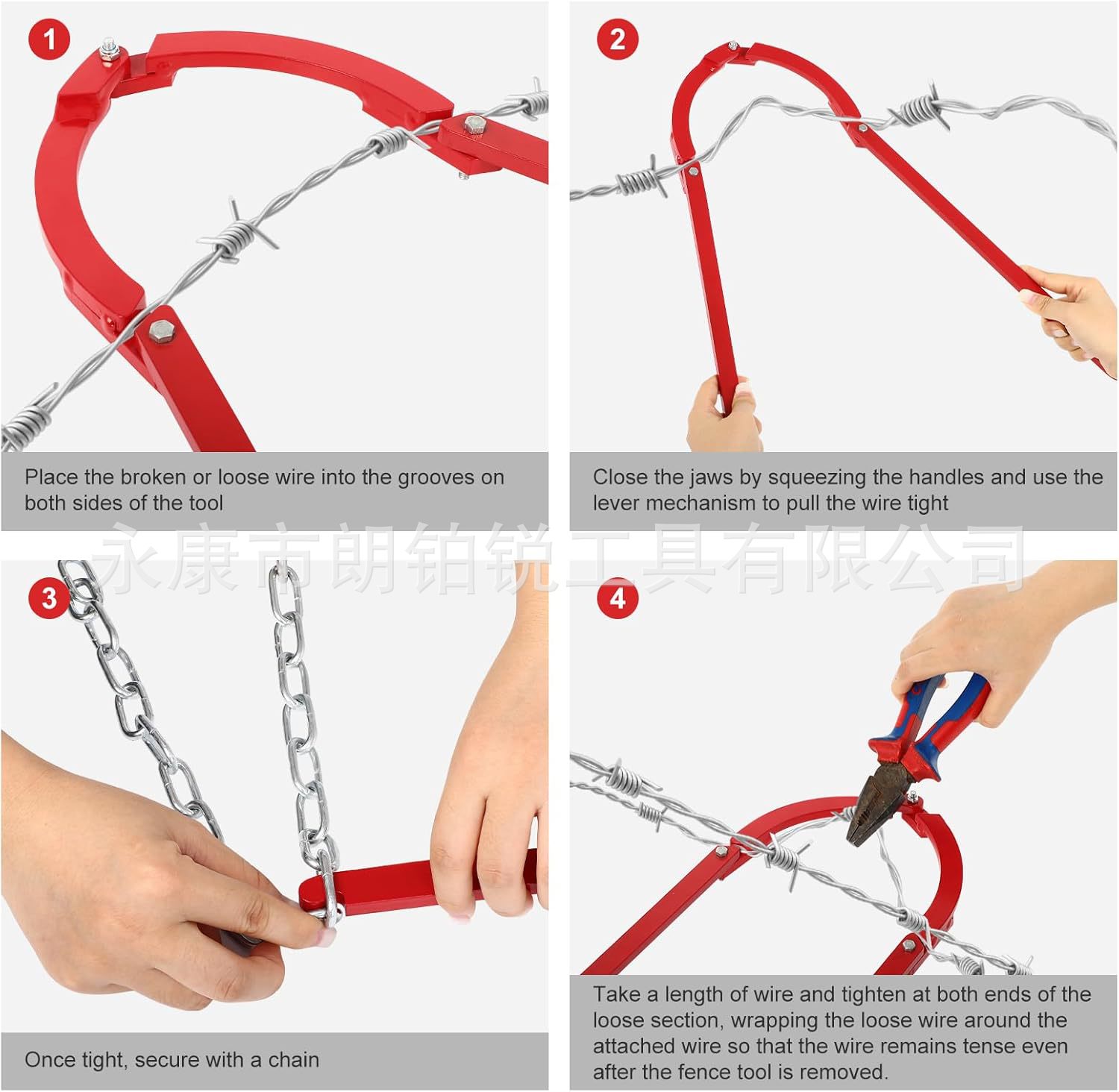 1

Place the broken or loose wire into the grooves on both sides of the tool

2

Close the jaws by squeezing the handles and use the lever mechanism to pull the wire tight

永康市朗铂锐工具有限公司

3

Once tight, secure with a chain

4

Take a length of wire and tighten at both ends of the loose section, wrapping the loose wire around the attached wire so that the wire remains tense even after the fence tool is removed.