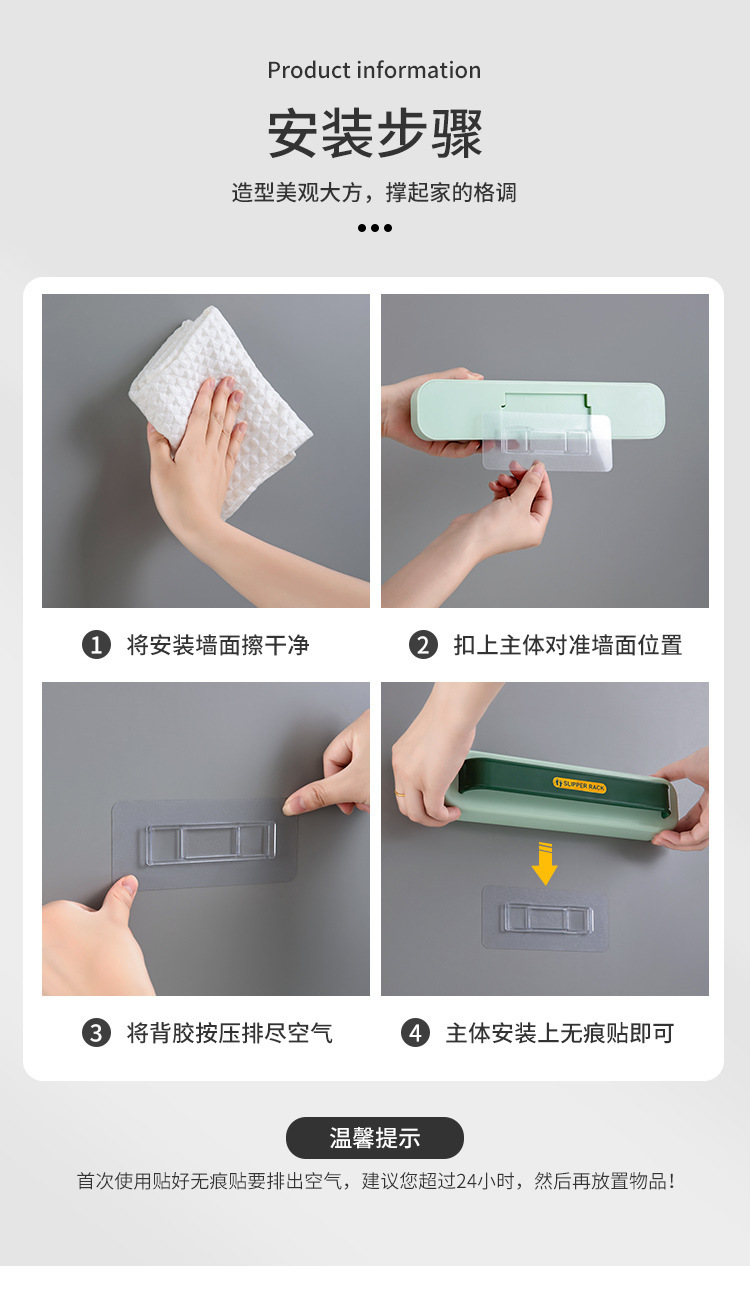 Product information

安装步骤

造型美观大方，撑起家的格调

1 将安装墙面擦干净

2 扣上主体对准墙面位置

SLIPPER RACK

3 将背胶按压排尽空气

4 主体安装上无痕贴即可

温馨提示

首次使用贴好无痕贴要排出空气，建议您超过24小时，然后再放置物品！