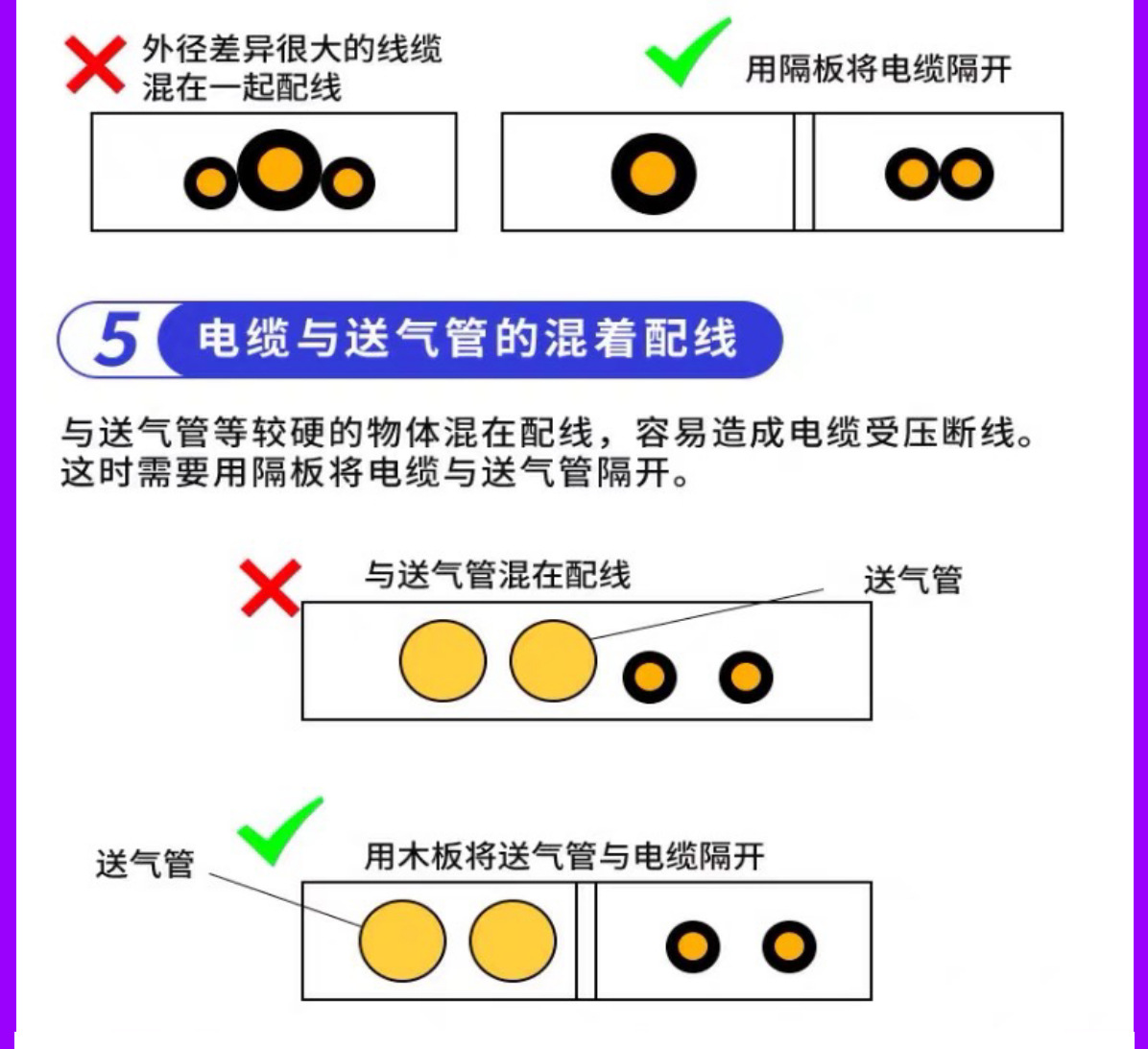 外径差异很大的线缆混在一起配线

用隔板将电缆隔开

5 电缆与送气管的混着配线

与送气管等较硬的物体混在配线，容易造成电缆受压断线。这时需要用隔板将电缆与送气管隔开。

与送气管混在配线

送气管

送气管

用木板将送气管与电缆隔开