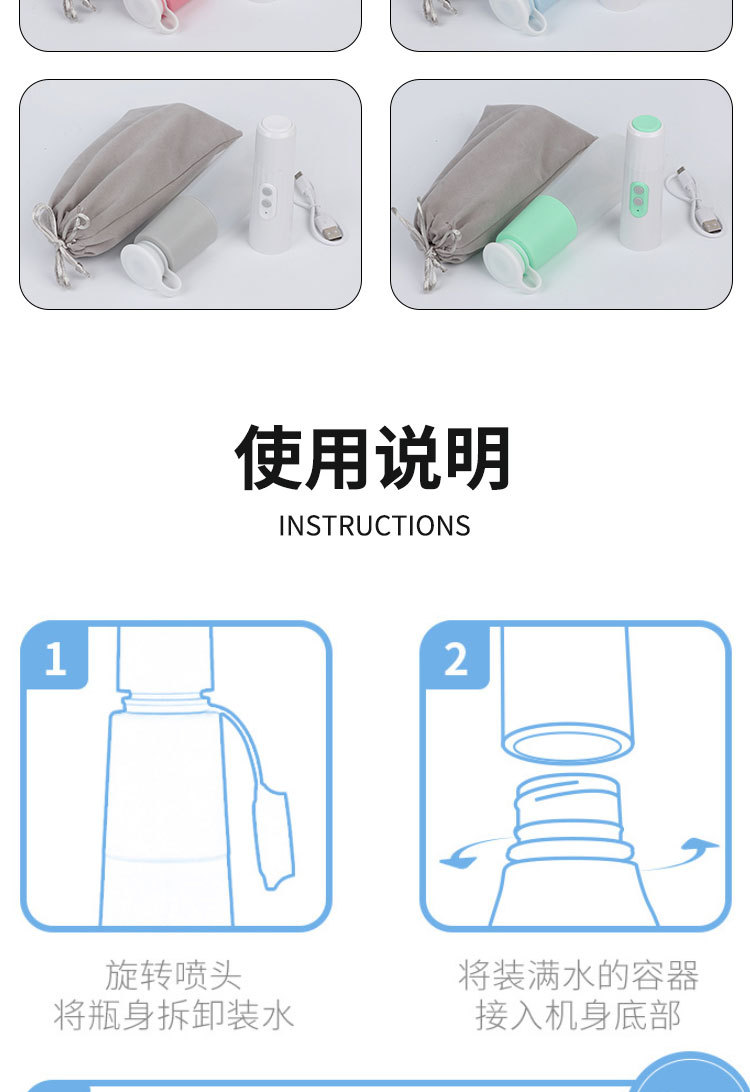 使用说明
INSTRUCTIONS

1

旋转喷头
将瓶身拆卸装水

2

将装满水的容器
接入机身底部