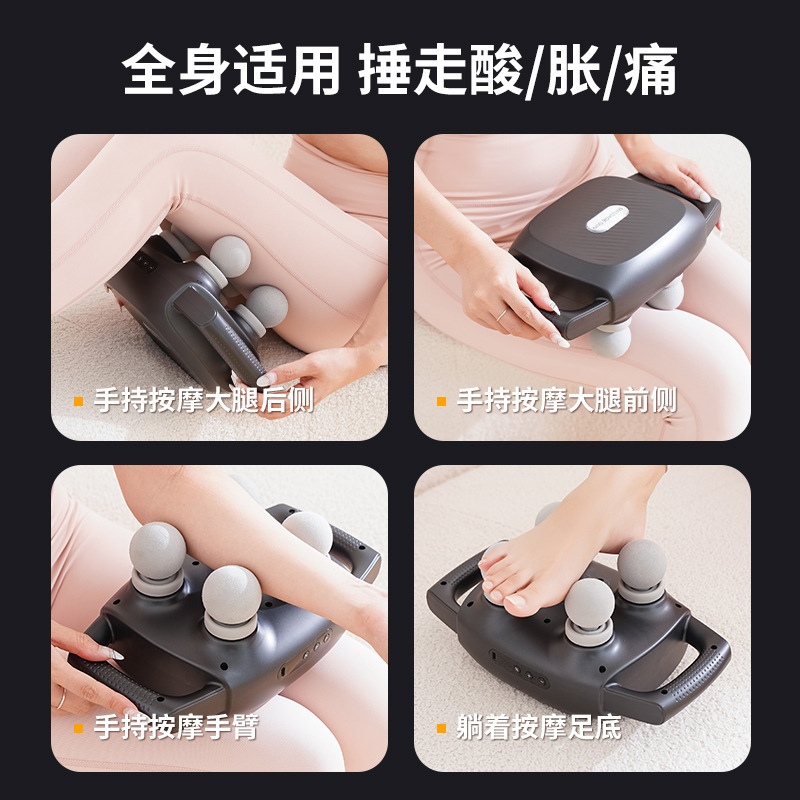 全身适用 捶走酸/胀/痛

手持按摩大腿后侧

手持按摩大腿前侧

手持按摩手臂

躺着按摩足底