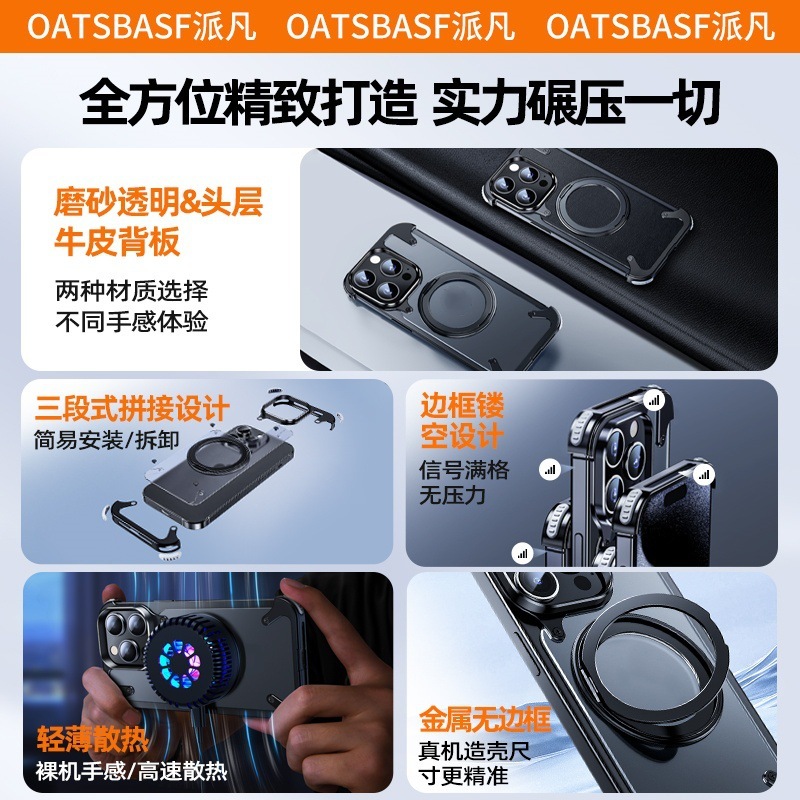 OATSBASF派凡 OATSBASF派凡 OATSBASF派凡

全方位精致打造 实力碾压一切

磨砂透明&头层牛皮背板

两种材质选择
不同手感体验

三段式拼接设计
简易安装/拆卸

边框镂空设计

信号满格
无压力

轻薄散热
裸机手感/高速散热

金属无边框
真机造壳尺寸更精准