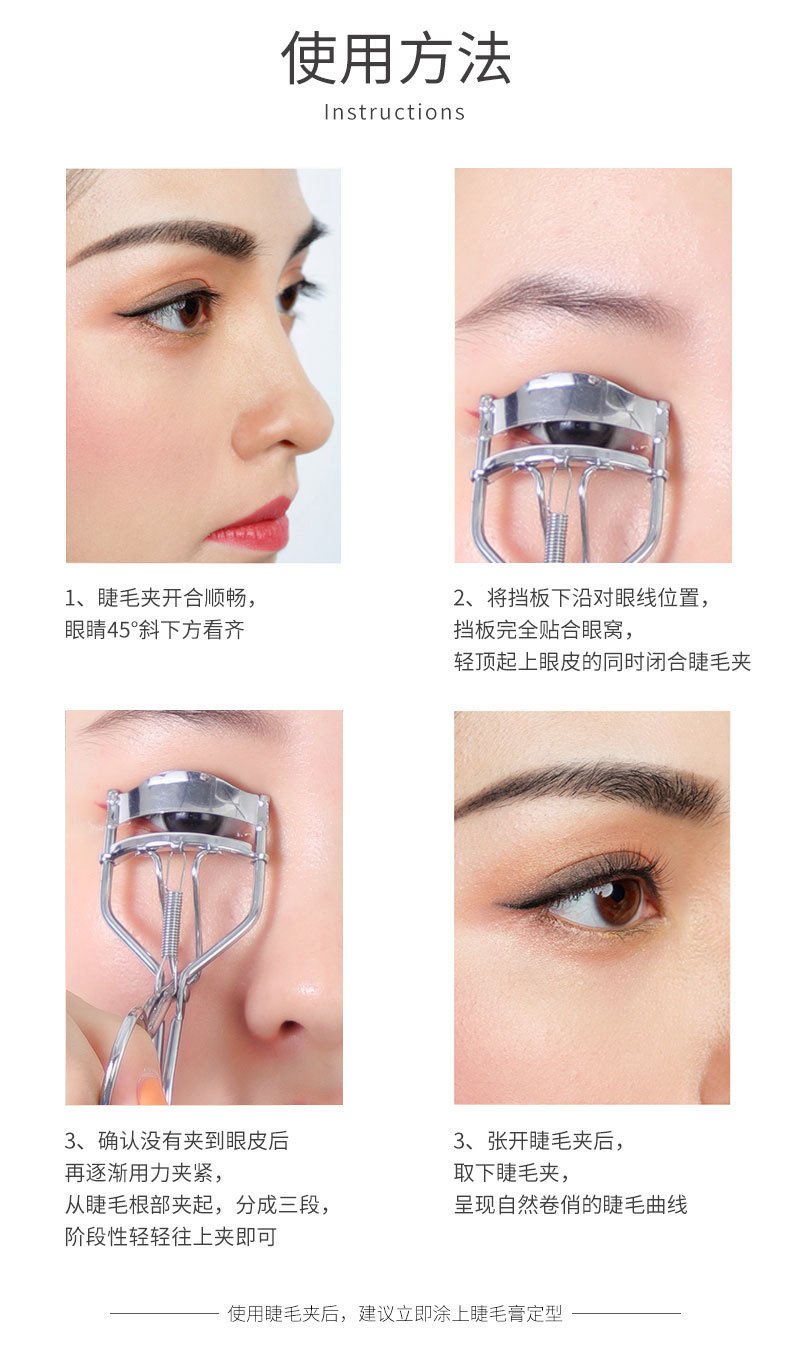 使用方法
Instructions

1、睫毛夹开合顺畅，
眼睛45°斜下方看齐

2、将挡板下沿对眼线位置，
挡板完全贴合眼窝，
轻顶起上眼皮的同时闭合睫毛夹

3、确认没有夹到眼皮后
再逐渐用力夹紧，
从睫毛根部夹起，分成三段，
阶段性轻轻往上夹即可

3、张开睫毛夹后，
取下睫毛夹，
呈现自然卷俏的睫毛曲线

使用睫毛夹后，建议立即涂上睫毛膏定型