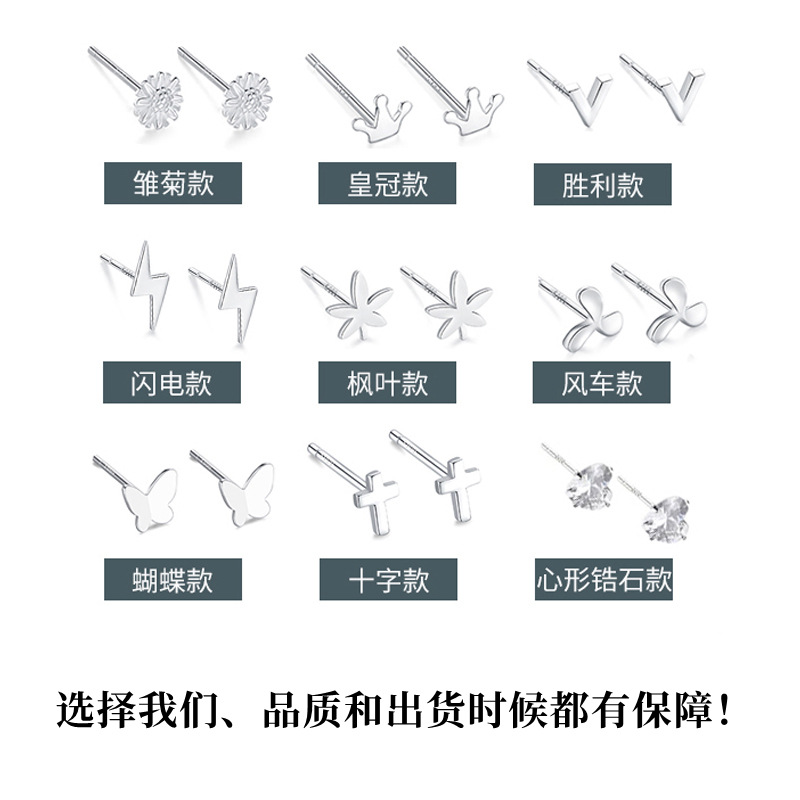 雏菊款

皇冠款

胜利款

闪电款

枫叶款

风车款

蝴蝶款

十字款

心形锆石款

选择我们、品质和出货时候都有保障！