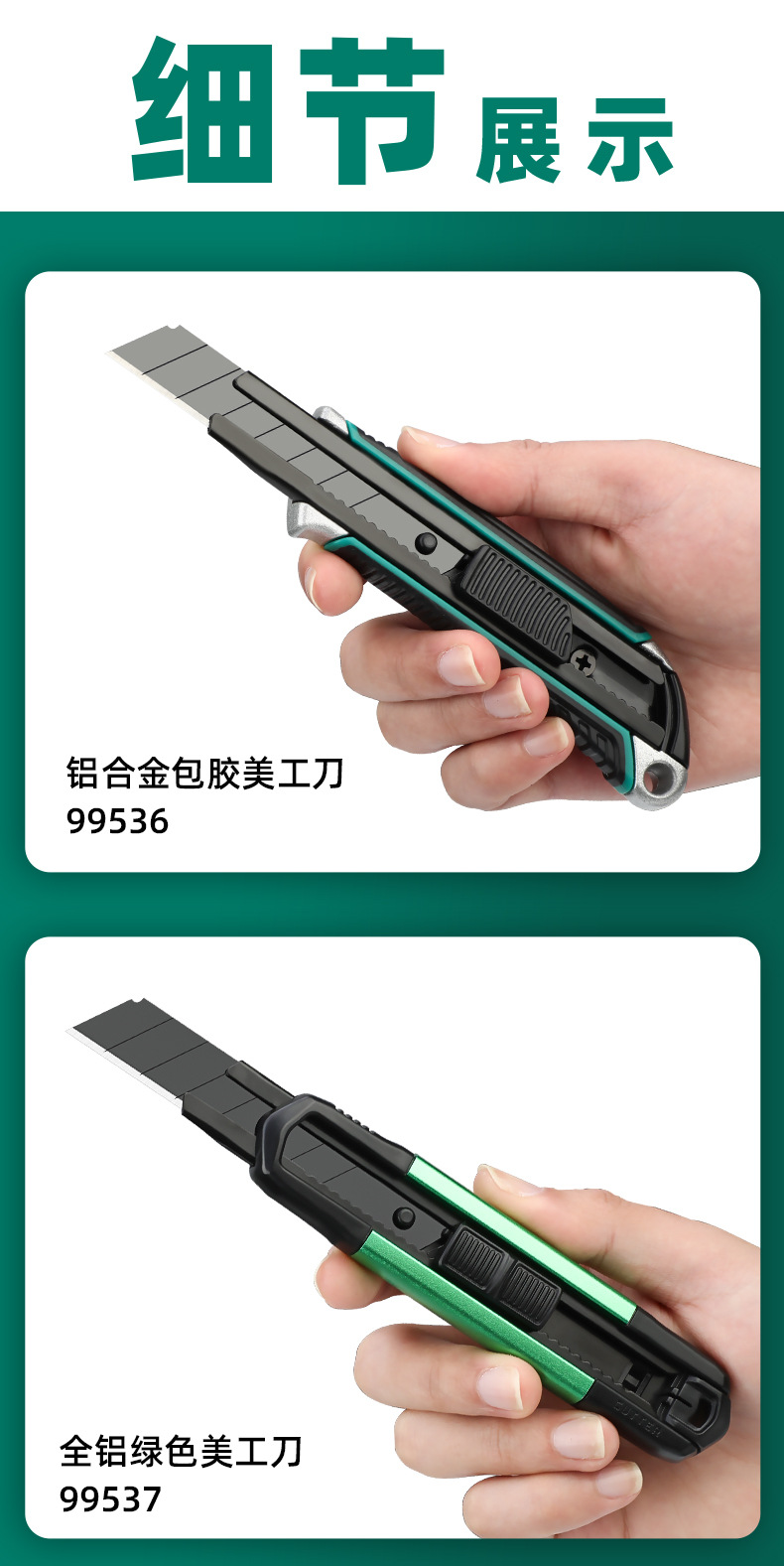 细节展示

铝合金包胶美工刀
99536

全铝绿色美工刀
99537