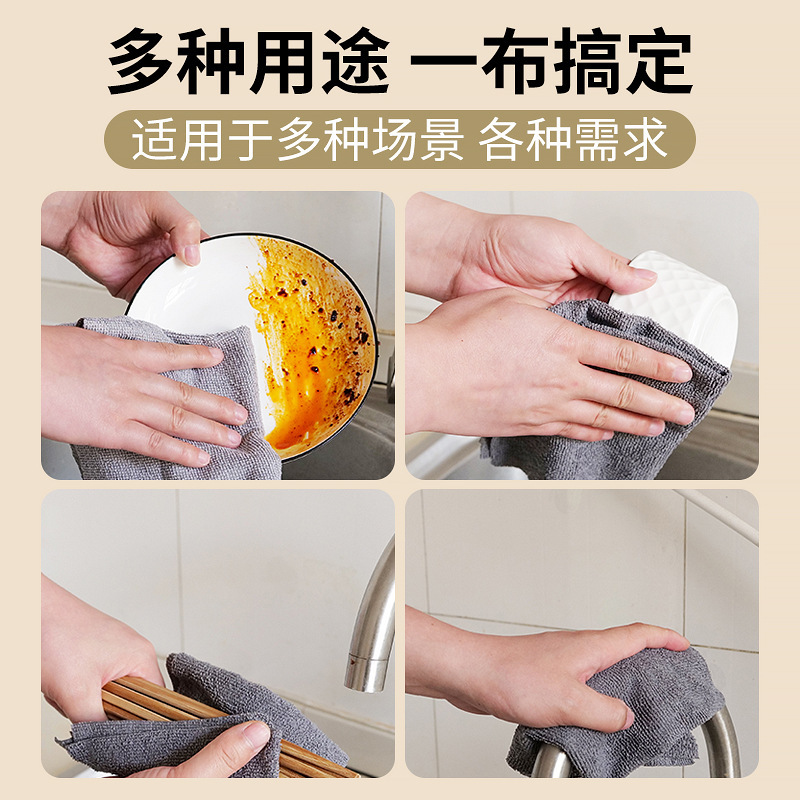 多种用途 一布搞定

适用于多种场景 各种需求