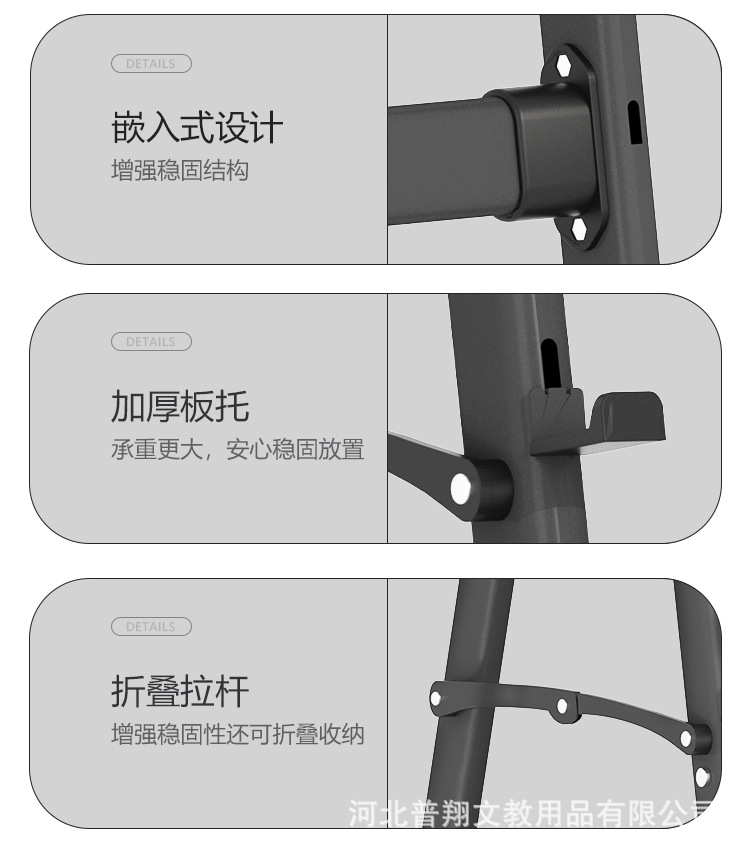 DETAILS

嵌入式设计

增强稳固结构

DETAILS

加厚板托

承重更大，安心稳固放置

DETAILS

折叠拉杆

增强稳固性还可折叠收纳

河北普翔文教用品有限公司