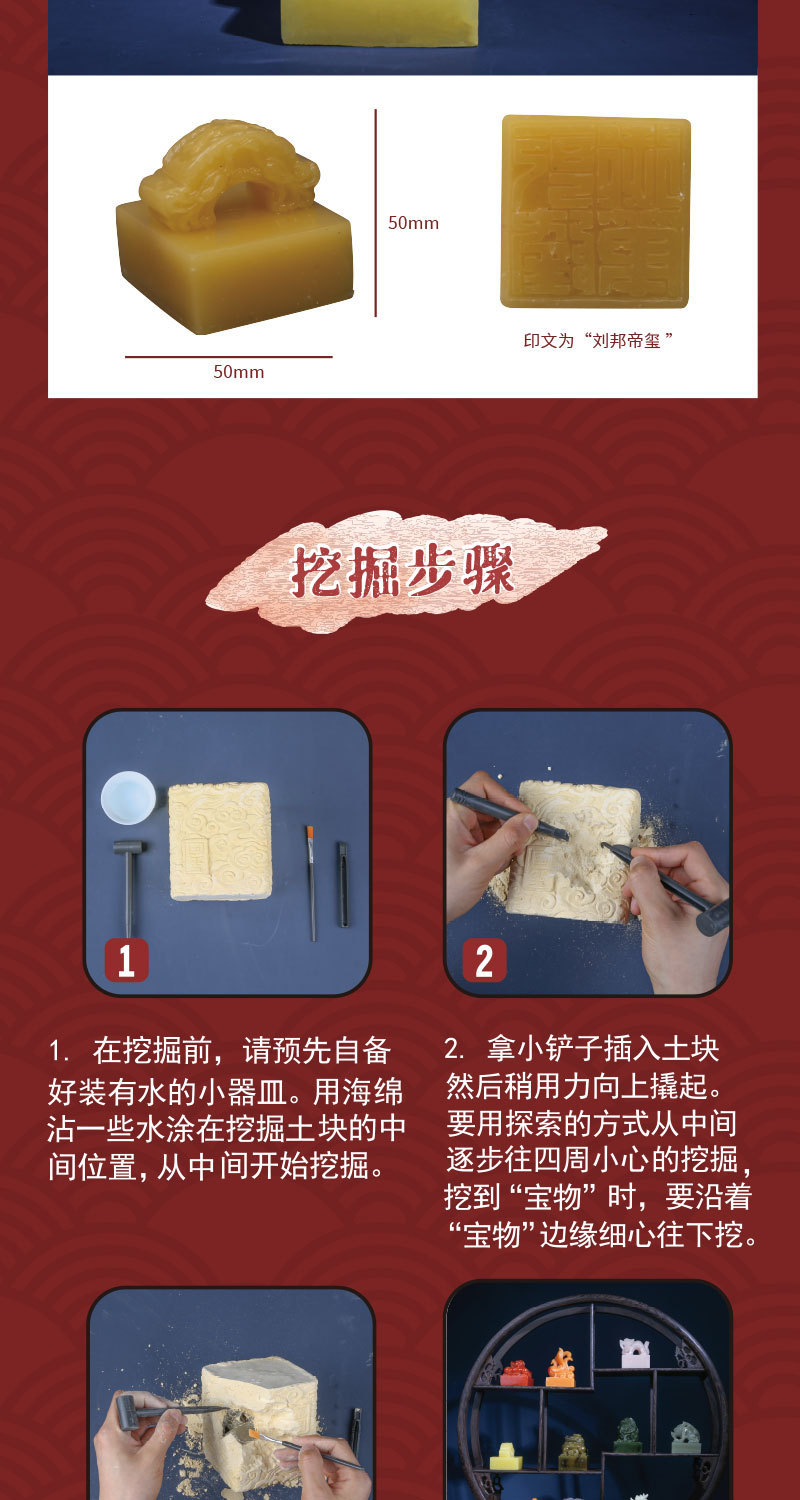 50mm

50mm

印文为“刘邦帝玺”

挖掘步骤

1

2

1. 在挖掘前，请预先自备好装有水的小器皿。用海绵沾一些水涂在挖掘土块的中间位置，从中间开始挖掘。

2. 拿小铲子插入土块然后稍用力向上撬起。要用探索的方式从中间逐步往四周小心的挖掘，挖到“宝物”时，要沿着“宝物”边缘细心往下挖。