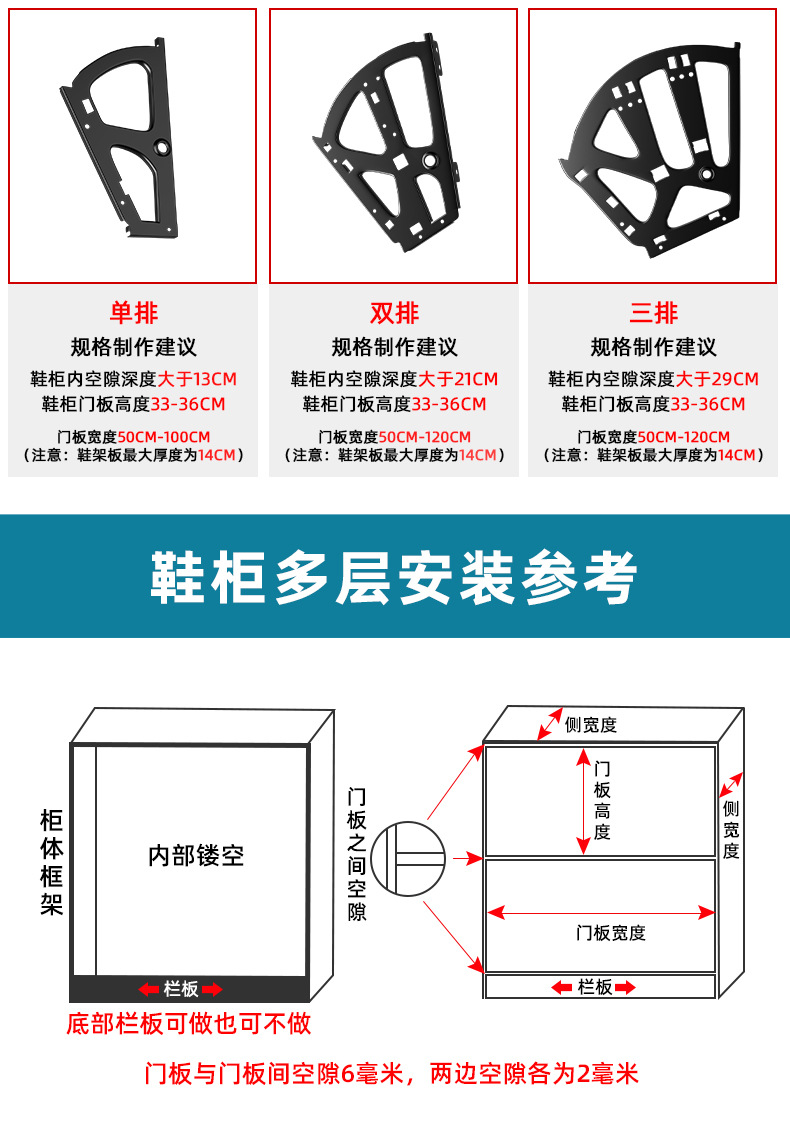 单排
规格制作建议
鞋柜内空隙深度大于13CM
鞋柜门板高度33-36CM
门板宽度50CM-100CM
（注意：鞋架板最大厚度为14CM）

双排
规格制作建议
鞋柜内空隙深度大于21CM
鞋柜门板高度33-36CM
门板宽度50CM-120CM
（注意：鞋架板最大厚度为14CM）

三排
规格制作建议
鞋柜内空隙深度大于29CM
鞋柜门板高度33-36CM
门板宽度50CM-120CM
（注意：鞋架板最大厚度为14CM）

鞋柜多层安装参考

柜体框架

内部镂空

栏板

底部栏板可做也可不做

门板之间空隙

侧宽度

门板高度

侧宽度

门板宽度

栏板

门板与门板间空隙6毫米，两边空隙各为2毫米