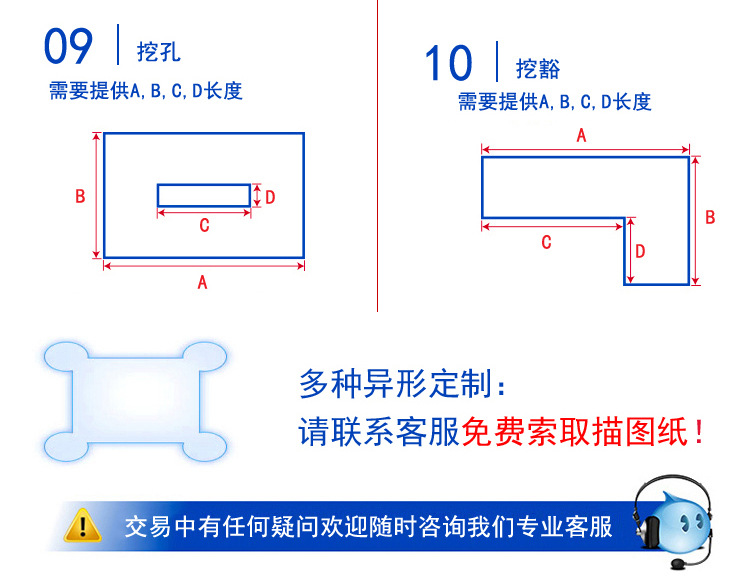 09 挖孔
需要提供A,B,C,D长度

B
D
C
A

10 挖豁
需要提供A,B,C,D长度

A
B
C
D

多种异形定制：
请联系客服免费索取描图纸！

交易中有任何疑问欢迎随时咨询我们专业客服