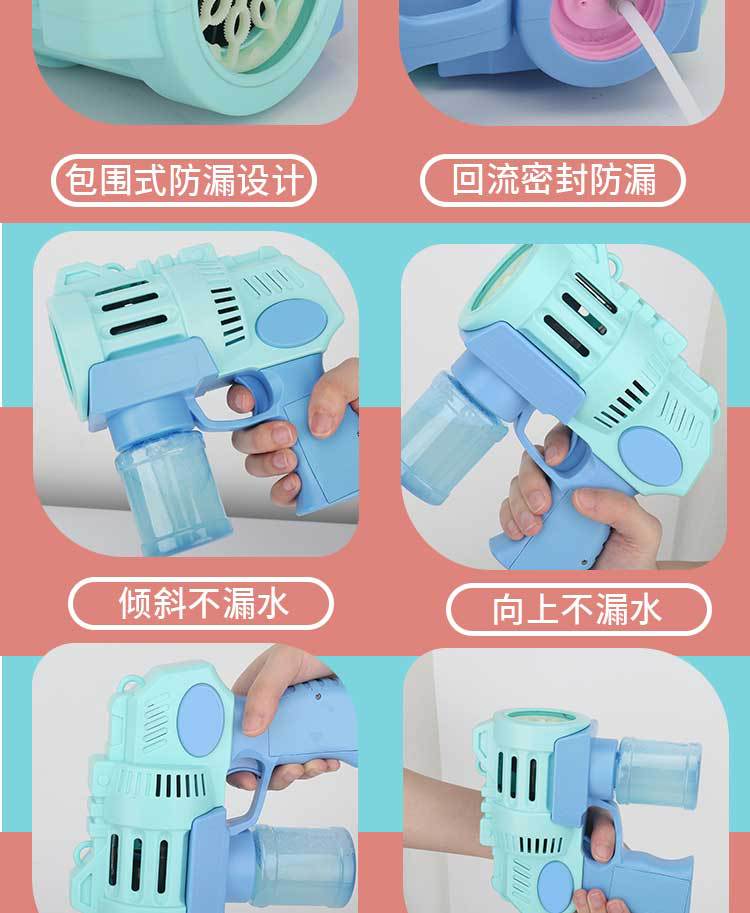 包围式防漏设计

回流密封防漏

倾斜不漏水

向上不漏水