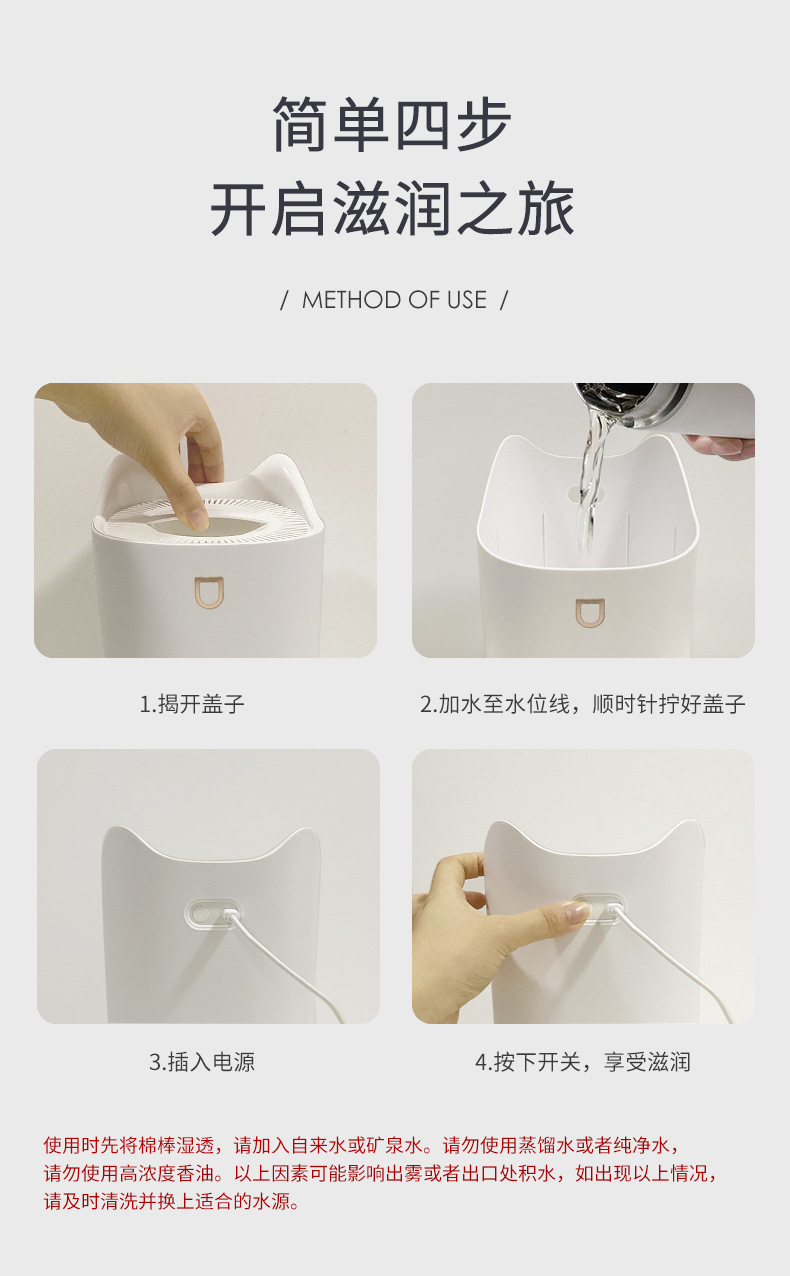 简单四步
开启滋润之旅

/ METHOD OF USE /

1.揭开盖子

2.加水至水位线，顺时针拧好盖子

3.插入电源

4.按下开关，享受滋润

使用时先将棉棒湿透，请加入自来水或矿泉水。请勿使用蒸馏水或者纯净水，请勿使用高浓度香油。以上因素可能影响出雾或者出口处积水，如出现以上情况，请及时清洗并换上适合的水源。