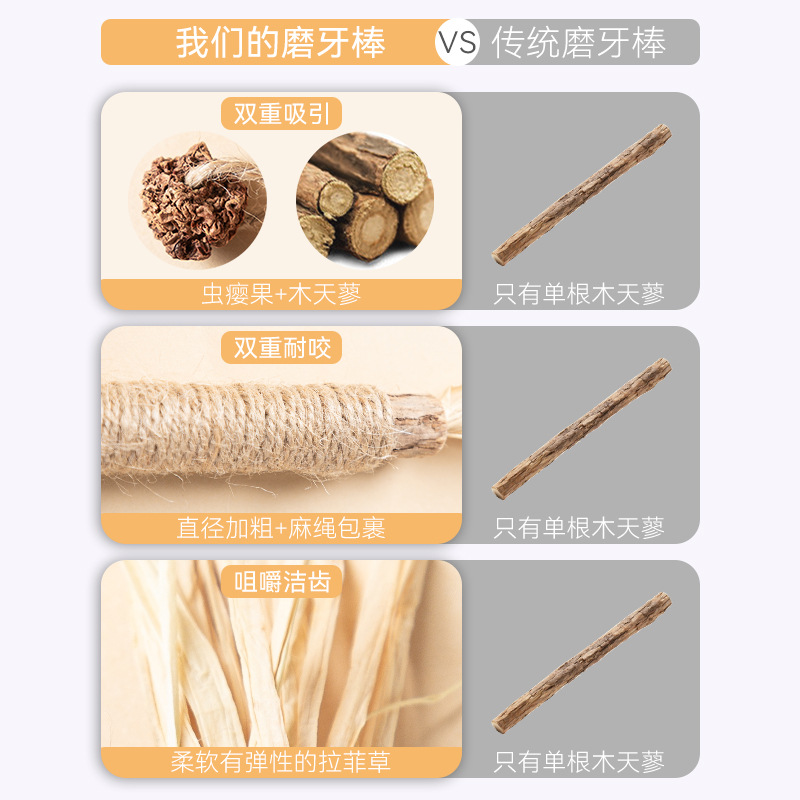 我们的磨牙棒 VS 传统磨牙棒

双重吸引

虫瘿果+木天蓼

只有单根木天蓼

双重耐咬

直径加粗+麻绳包裹

只有单根木天蓼

咀嚼洁齿

柔软有弹性的拉菲草

只有单根木天蓼