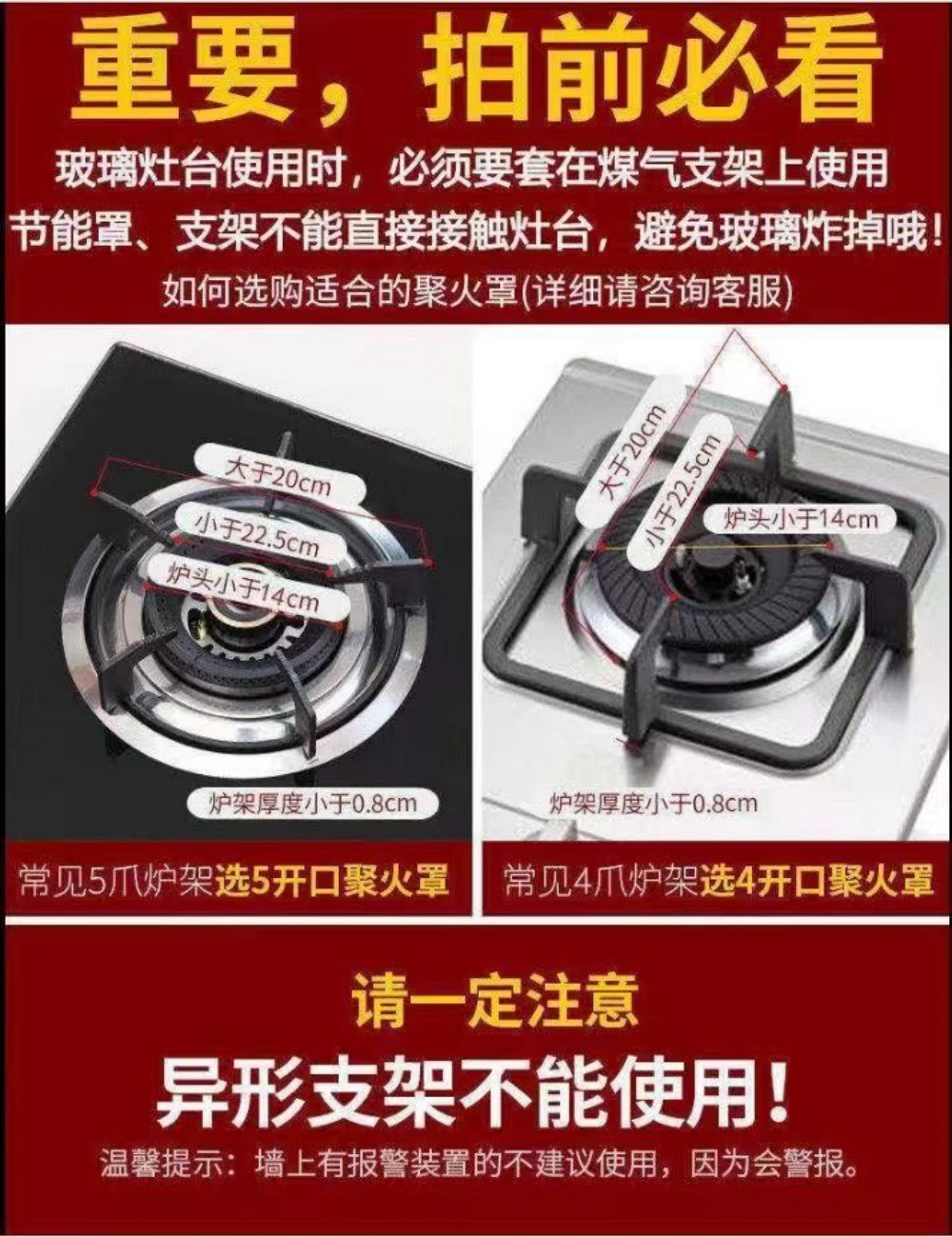 重要，拍前必看

玻璃灶台使用时，必须要套在煤气支架上使用

节能罩、支架不能直接接触灶台，避免玻璃炸掉哦！

如何选购适合的聚火罩(详细请咨询客服)

大于20cm

小于22.5cm

炉头小于14cm

炉架厚度小于0.8cm

常见5爪炉架选5开口聚火罩

大于20cm

小于22.5cm

炉头小于14cm

炉架厚度小于0.8cm

常见4爪炉架选4开口聚火罩

请一定注意

异形支架不能使用！

温馨提示：墙上有报警装置的不建议使用，因为会警报。