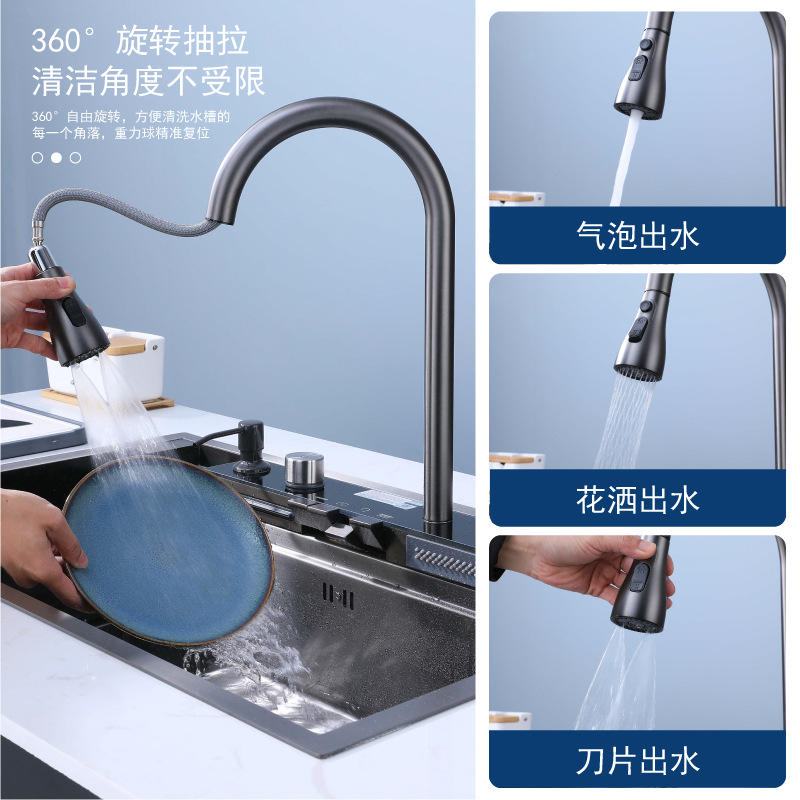 360° 旋转抽拉
清洁角度不受限

360° 自由旋转，方便清洗水槽的每一个角落，重力球精准复位

气泡出水

花洒出水

刀片出水