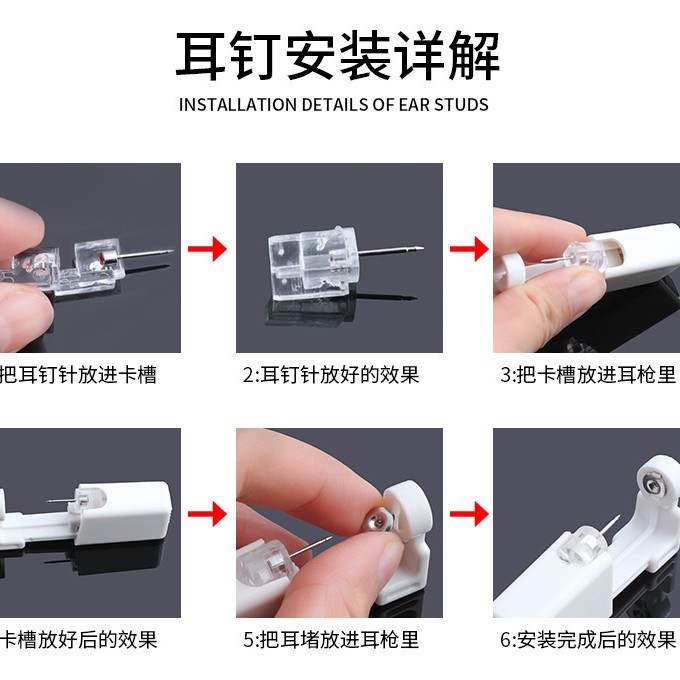 耳钉安装详解
INSTALLATION DETAILS OF EAR STUDS

把耳钉针放进卡槽

2:耳钉针放好的效果

3:把卡槽放进耳枪里

卡槽放好后的效果

5:把耳堵放进耳枪里

6:安装完成后的效果