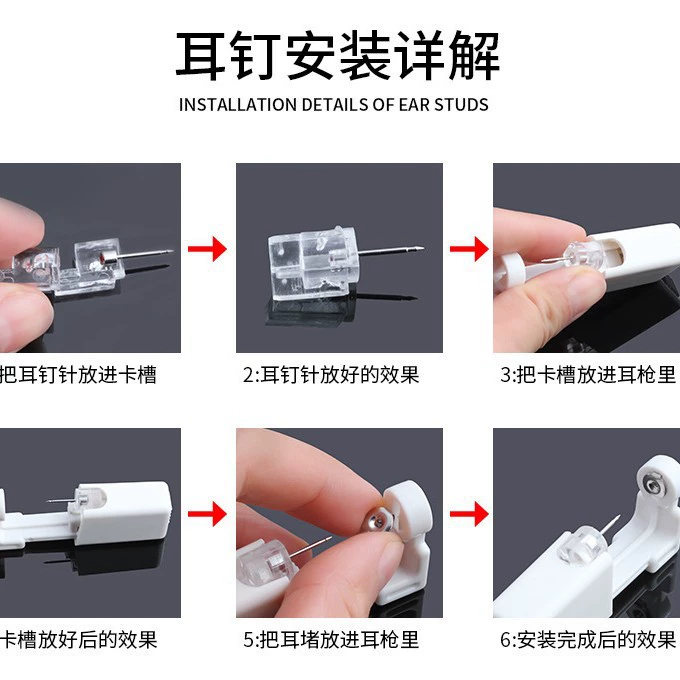 耳钉安装详解

INSTALLATION DETAILS OF EAR STUDS

把耳钉针放进卡槽

2:耳钉针放好的效果

3:把卡槽放进耳枪里

卡槽放好后的效果

5:把耳堵放进耳枪里

6:安装完成后的效果