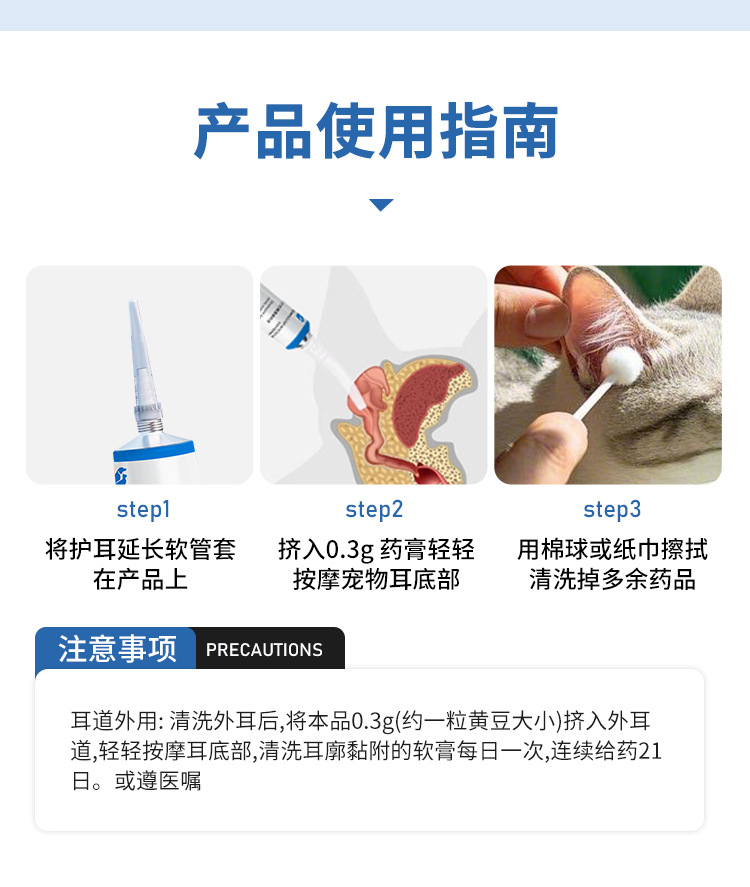 产品使用指南

step1
将护耳延长软管套在产品上

step2
挤入0.3g 药膏轻轻按摩宠物耳底部

step3
用棉球或纸巾擦拭清洗掉多余药品

注意事项 PRECAUTIONS

耳道外用: 清洗外耳后,将本品0.3g(约一粒黄豆大小)挤入外耳道,轻轻按摩耳底部,清洗耳廓黏附的软膏每日一次,连续给药21日。或遵医嘱