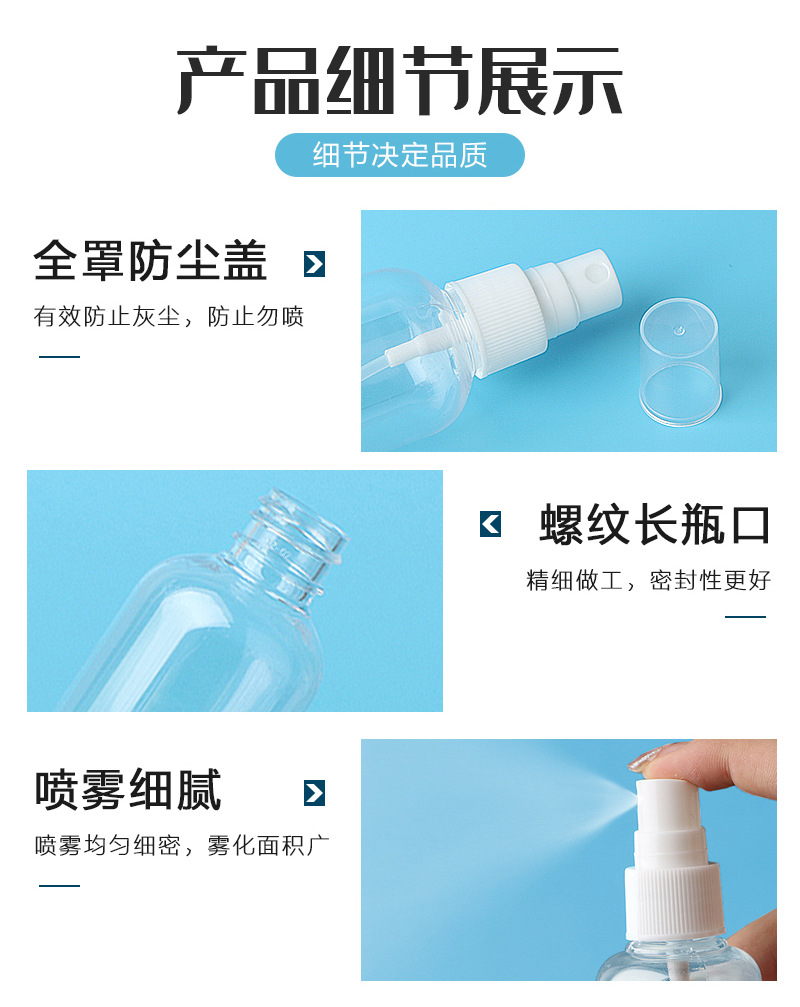 产品细节展示

细节决定品质

全罩防尘盖

有效防止灰尘，防止勿喷

螺纹长瓶口

精细做工，密封性更好

喷雾细腻

喷雾均匀细密，雾化面积广