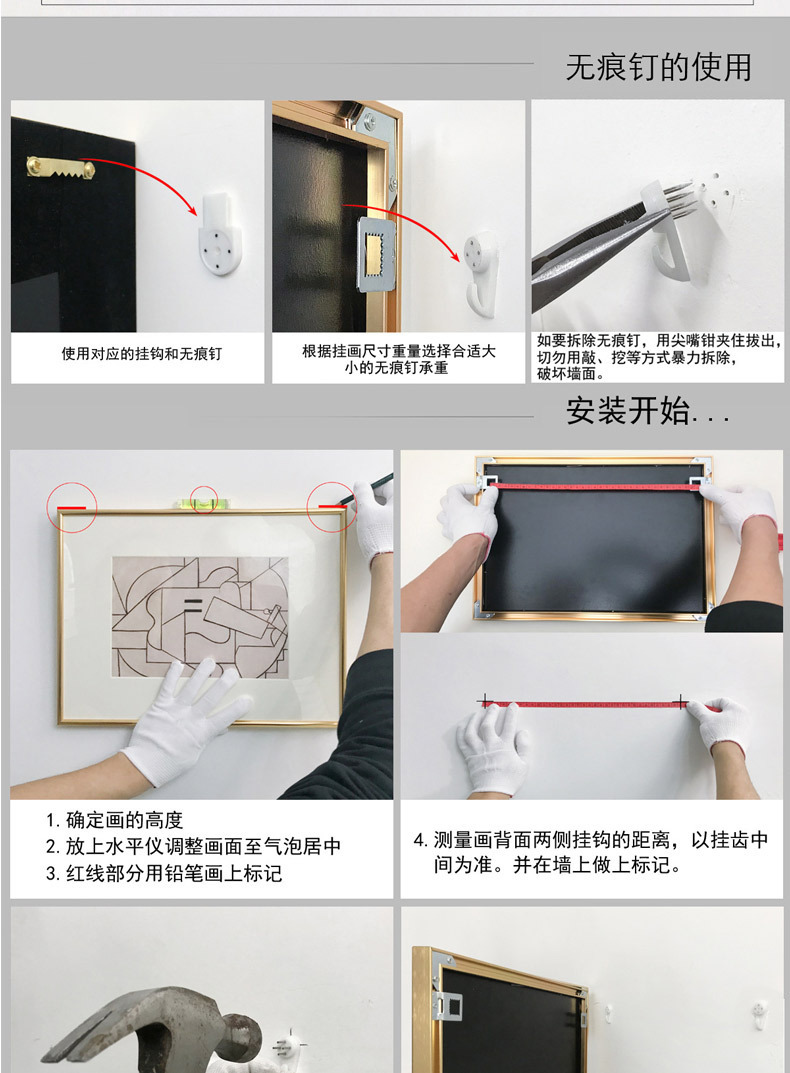 无痕钉的使用

使用对应的挂钩和无痕钉

根据挂画尺寸重量选择合适大小的无痕钉承重

如要拆除无痕钉，用尖嘴钳夹住拔出，切勿用敲、挖等方式暴力拆除，破坏墙面。

安装开始...

1. 确定画的高度
2. 放上水平仪调整画面至气泡居中
3. 红线部分用铅笔画上标记

4. 测量画背面两侧挂钩的距离，以挂齿中间为准。并在墙上做上标记。