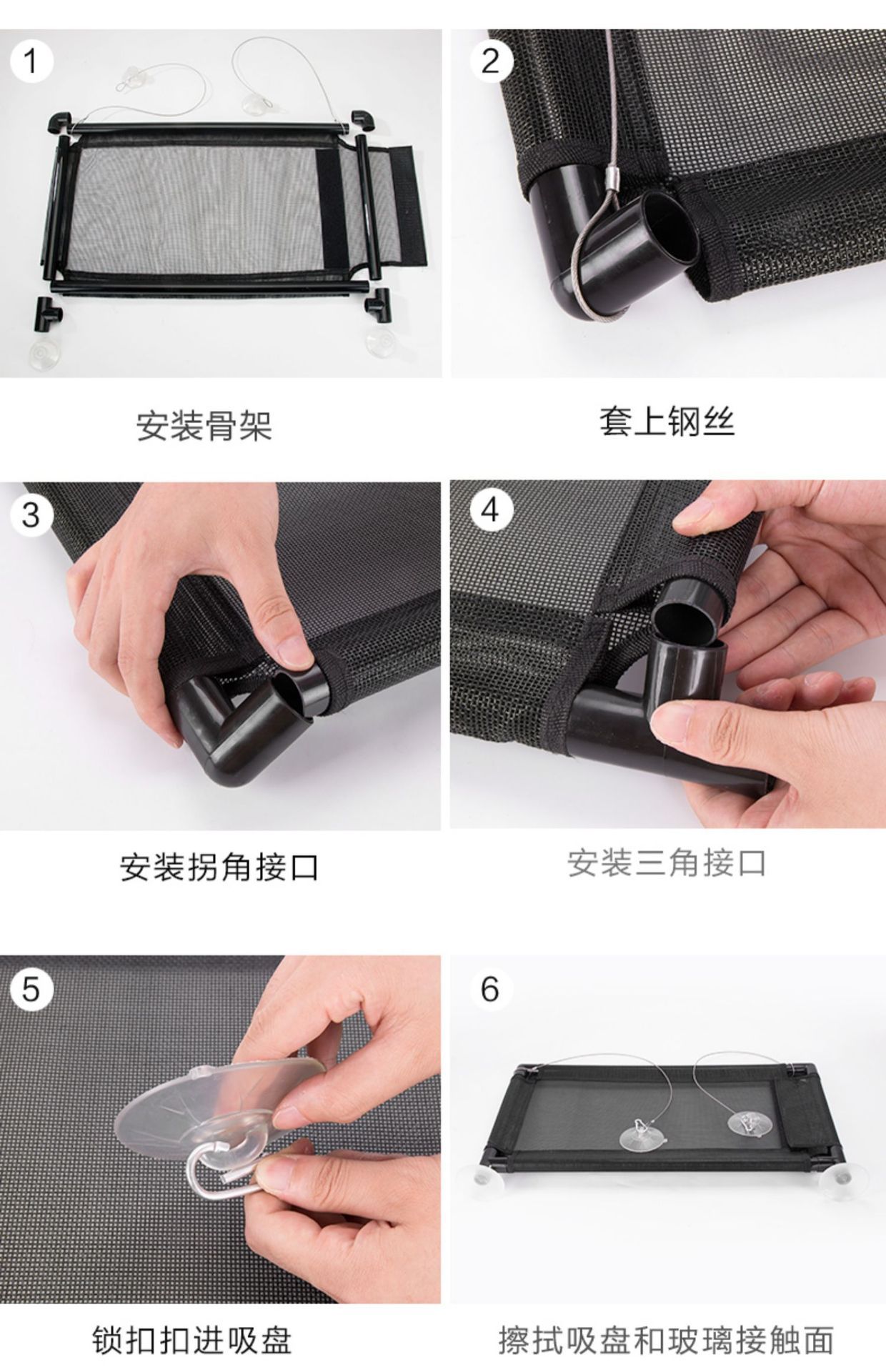 1

安装骨架

2

套上钢丝

3

安装拐角接口

4

安装三角接口

5

锁扣扣进吸盘

6

擦拭吸盘和玻璃接触面