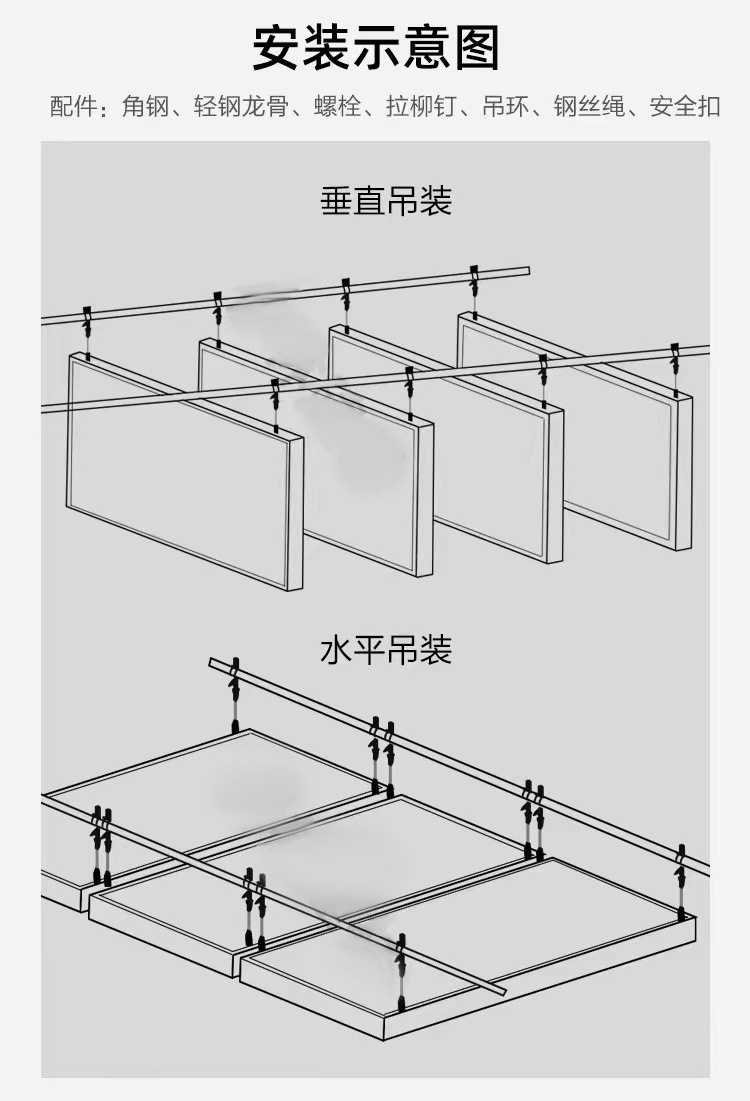 安装示意图

配件：角钢、轻钢龙骨、螺栓、拉柳钉、吊环、钢丝绳、安全扣

垂直吊装

水平吊装