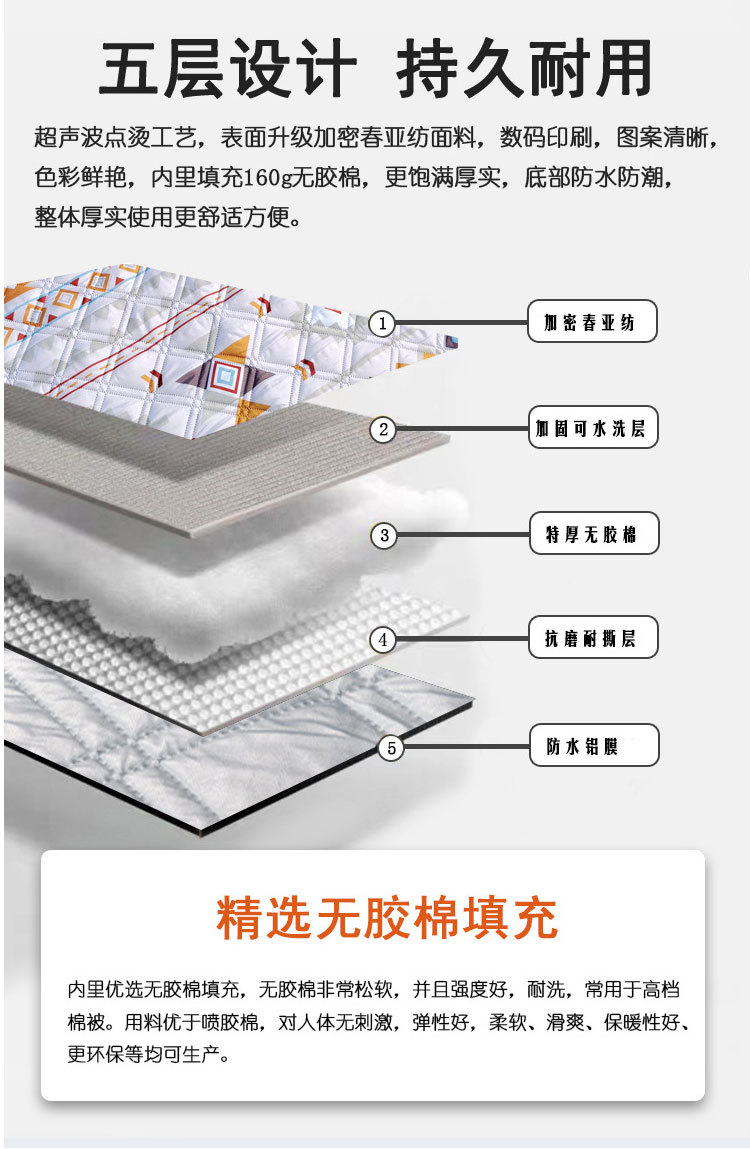 五层设计 持久耐用

超声波点烫工艺，表面升级加密春亚纺面料，数码印刷，图案清晰，色彩鲜艳，内里填充160g无胶棉，更饱满厚实，底部防水防潮，整体厚实使用更舒适方便。

1 加密春亚纺

2 加固可水洗层

3 特厚无胶棉

4 抗磨耐撕层

5 防水铝膜

精选无胶棉填充

内里优选无胶棉填充，无胶棉非常松软，并且强度好，耐洗，常用于高档棉被。用料优于喷胶棉，对人体无刺激，弹性好，柔软、滑爽、保暖性好、更环保等均可生产。