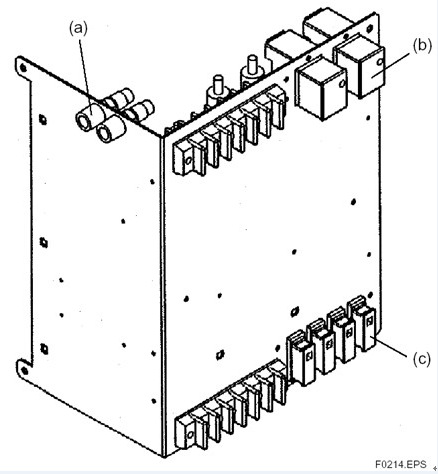 (a)
(b)
(c)
F0214.EPS