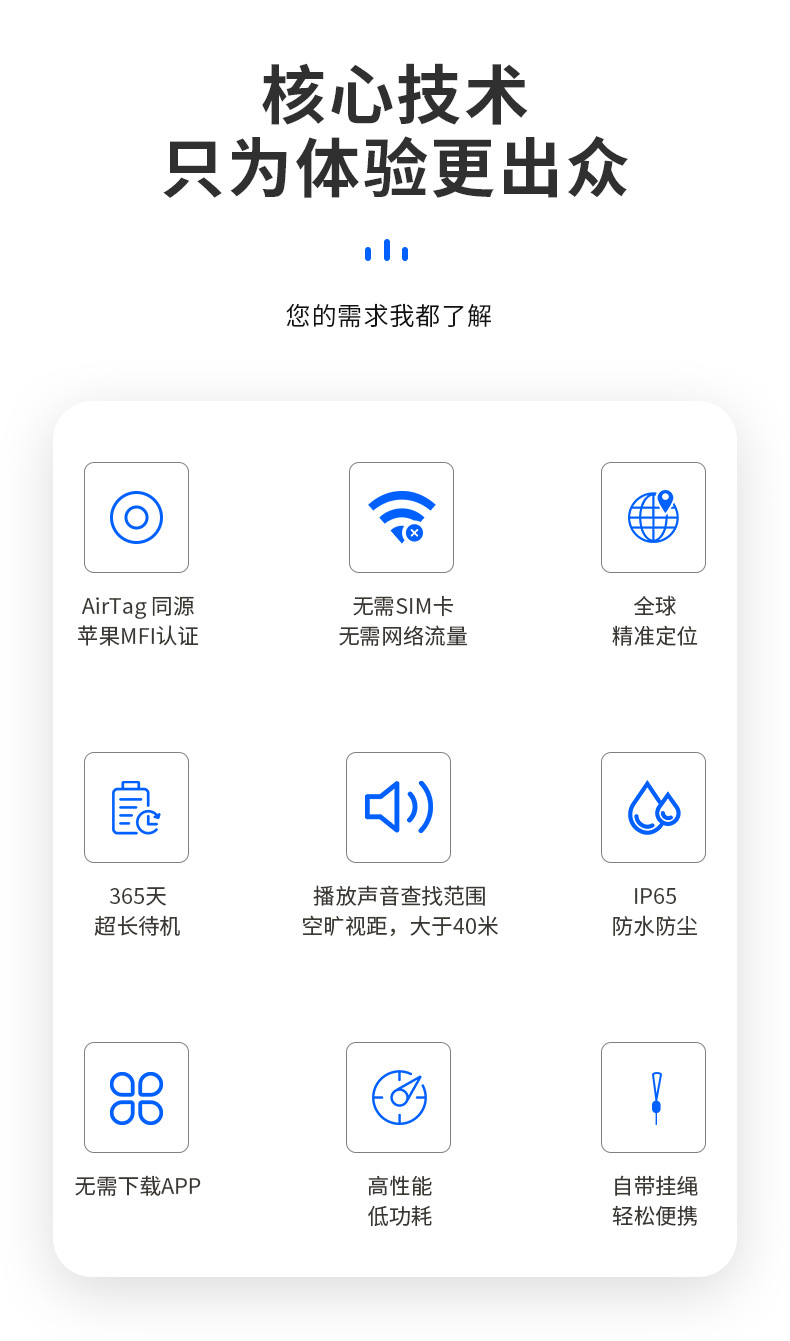 核心技术
只为体验更出众

您的需求我都了解

AirTag同源
苹果MFI认证

无需SIM卡
无需网络流量

全球
精准定位

365天
超长待机

播放声音查找范围
空旷视距，大于40米

IP65
防水防尘

无需下载APP

高性能
低功耗

自带挂绳
轻松便携