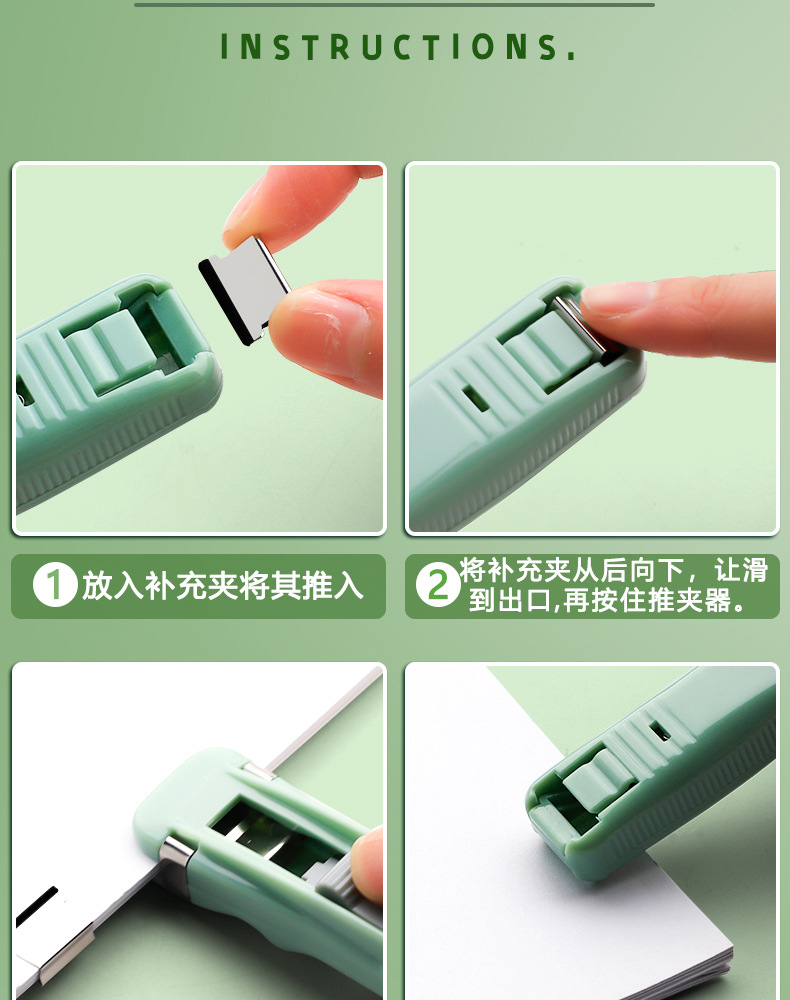 INSTRUCTIONS.

1 放入补充夹将其推入

2 将补充夹从后向下，让滑到出口,再按住推夹器。