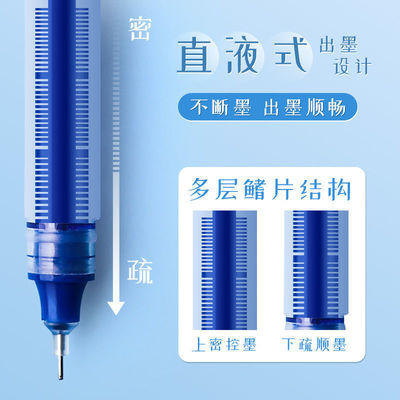 密

疏

直液式 出墨设计

不断墨 出墨顺畅

多层鳍片结构

上密控墨

下疏顺墨