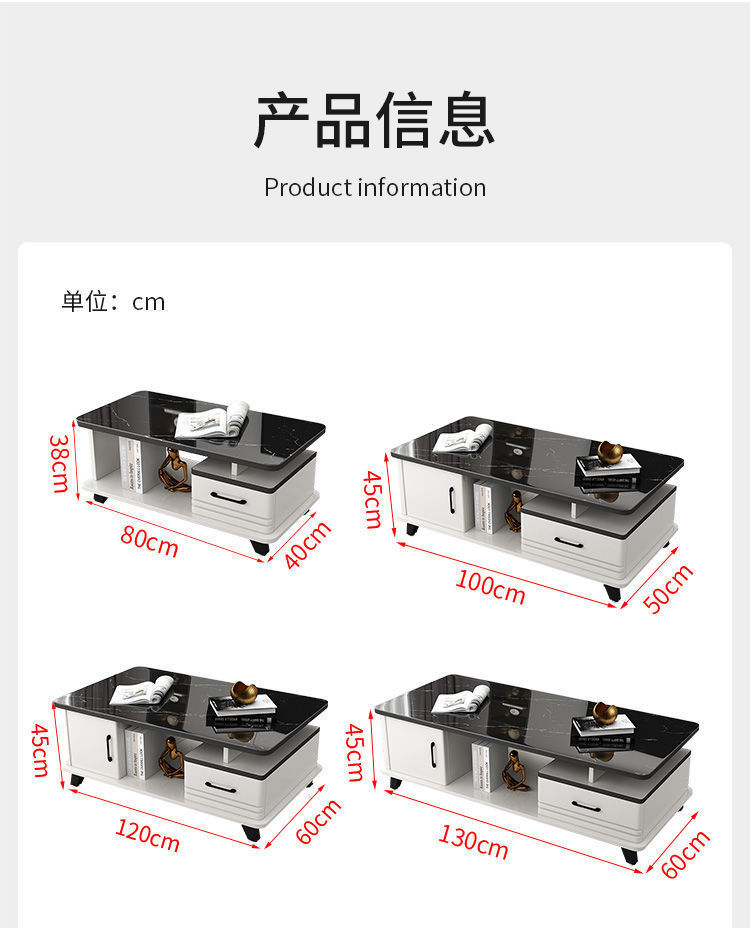 产品信息

Product information

单位：cm

38cm
80cm
40cm

45cm
100cm
50cm

45cm
120cm
60cm

45cm
130cm
60cm