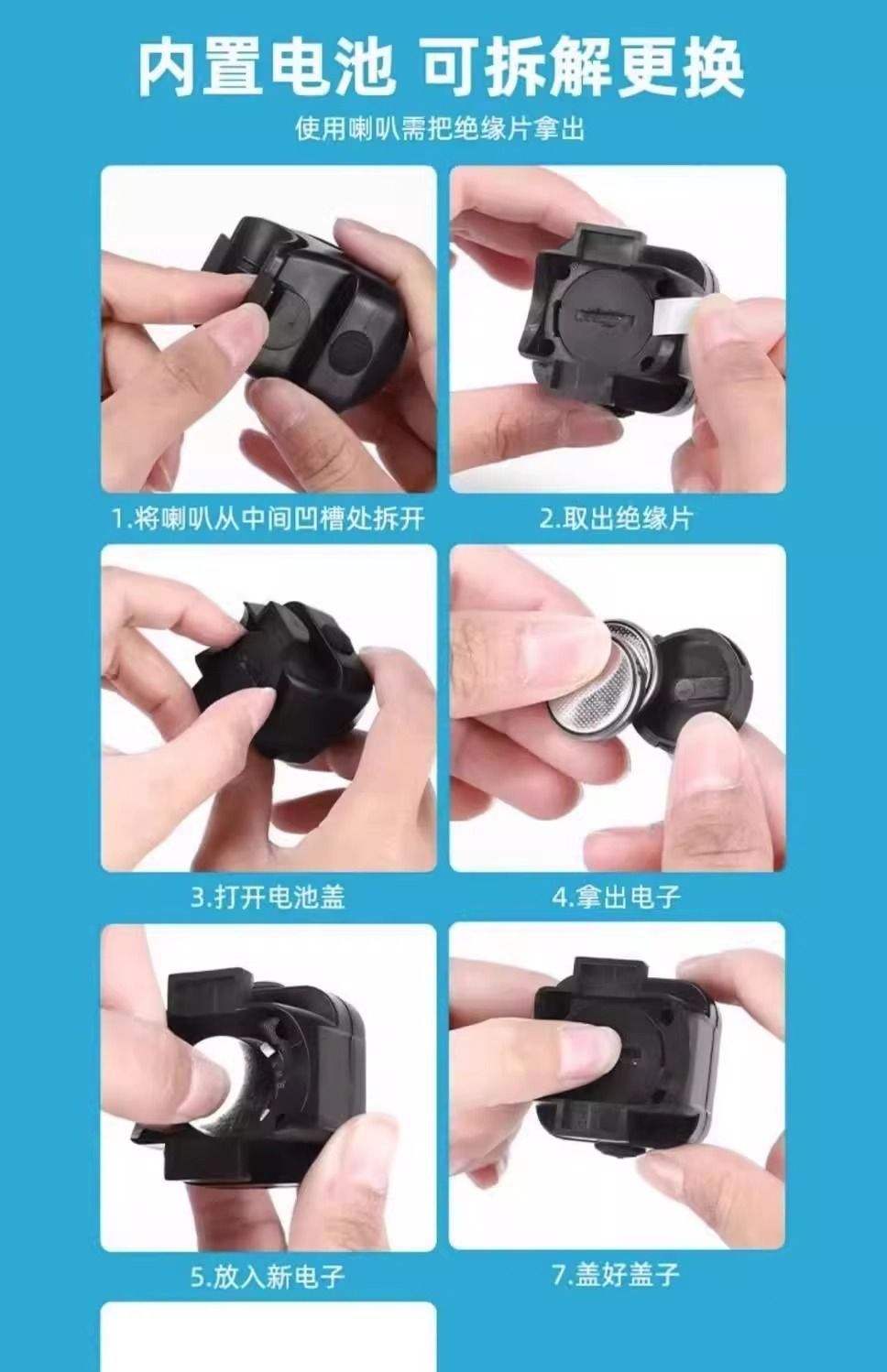 内置电池 可拆解更换

使用喇叭需把绝缘片拿出

1.将喇叭从中间凹槽处拆开

2.取出绝缘片

3.打开电池盖

4.拿出电子

5.放入新电子

7.盖好盖子