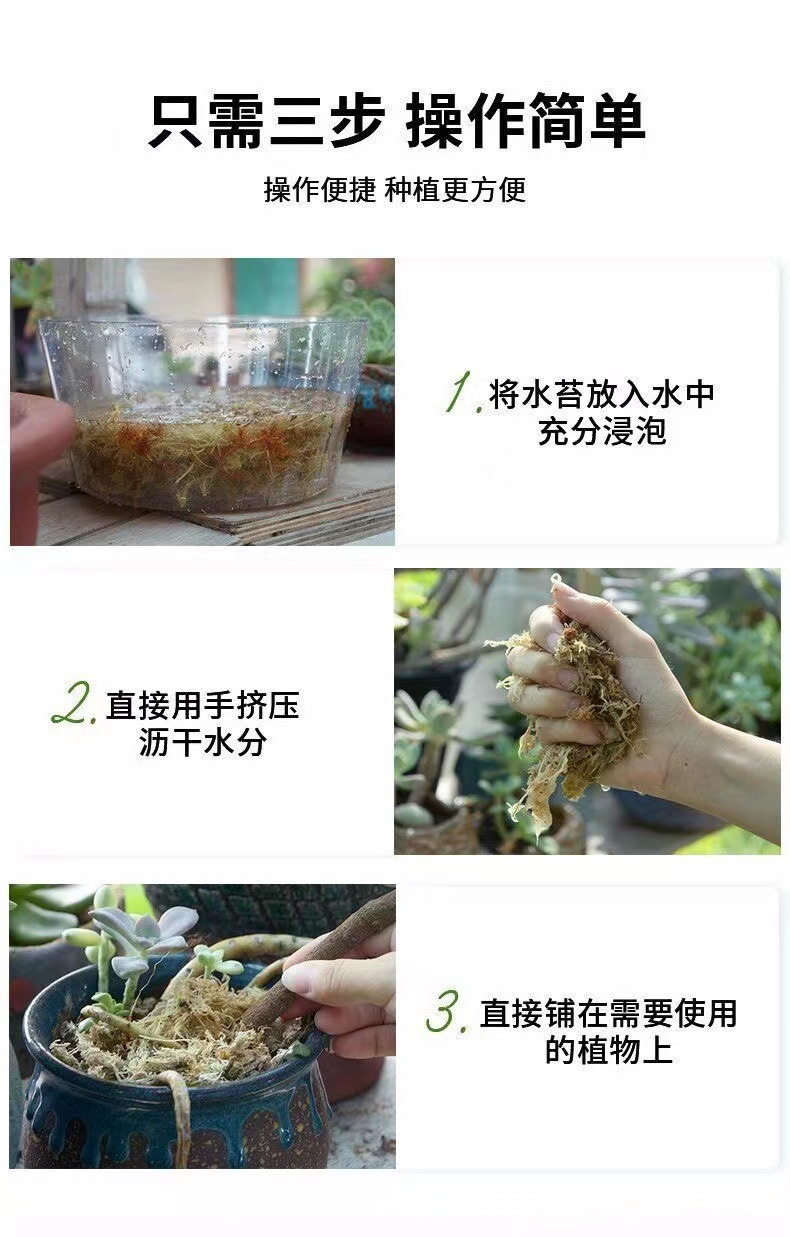 只需三步 操作简单

操作便捷 种植更方便

1. 将水苔放入水中充分浸泡

2. 直接用手挤压沥干水分

3. 直接铺在需要使用的植物上